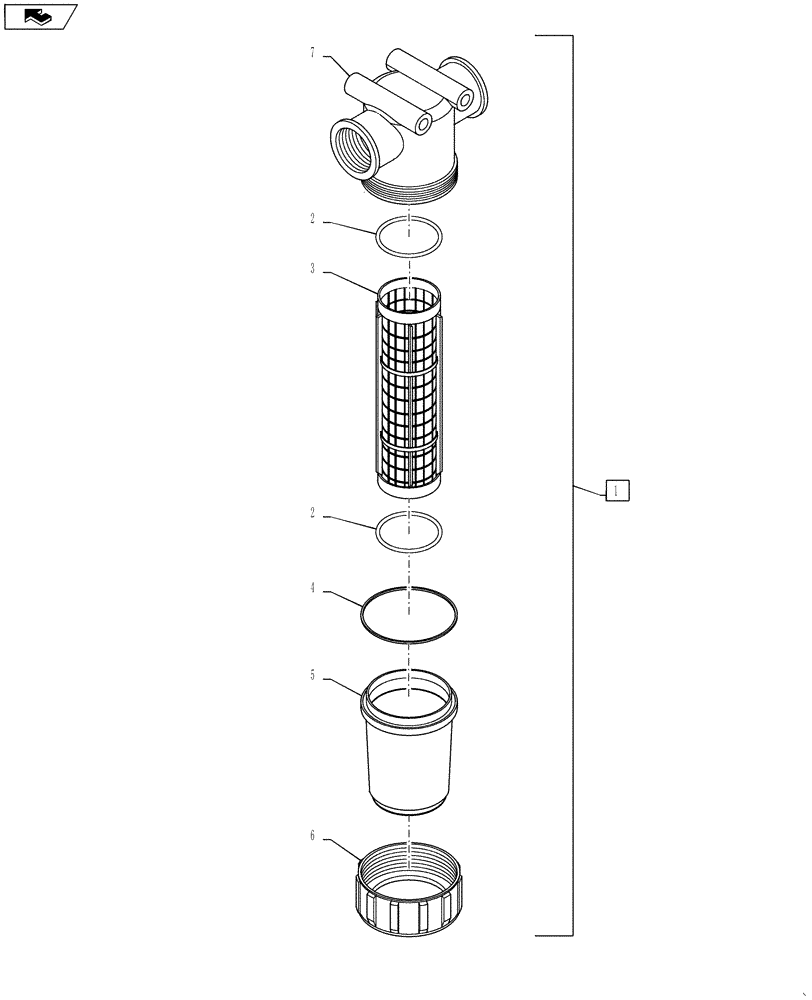 7

2

3

1

2

4

5

6