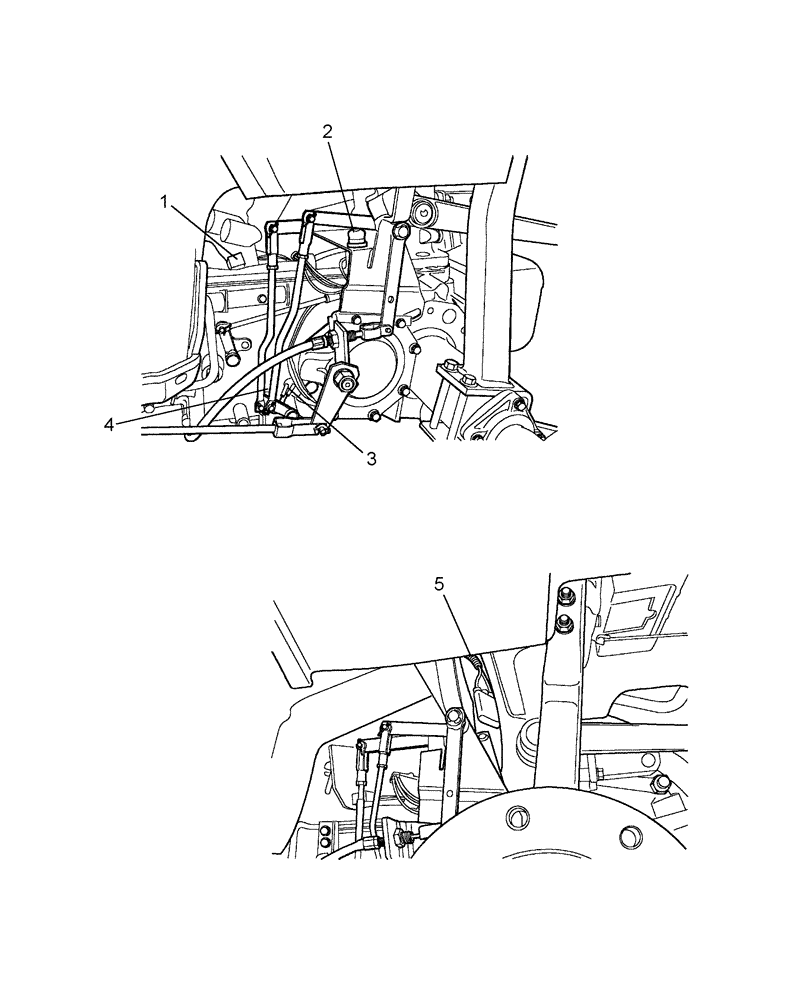 2
1
4
3
5