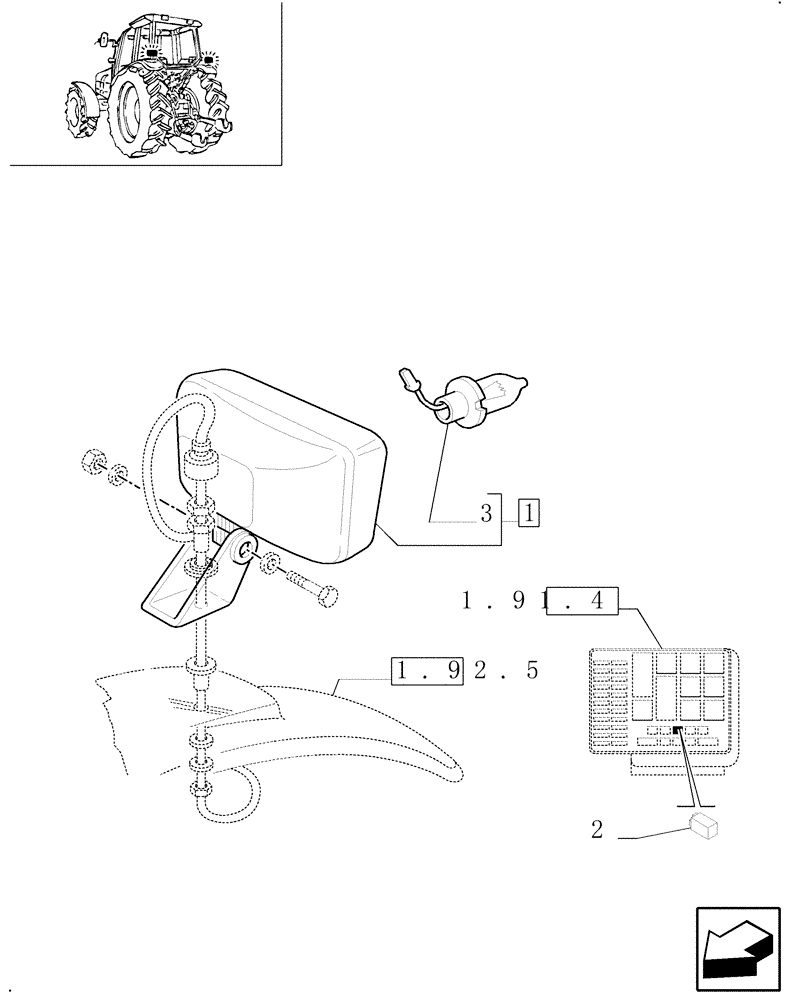 3 1

1 . 9 1 . 4

1 . 9 2 . 5

2