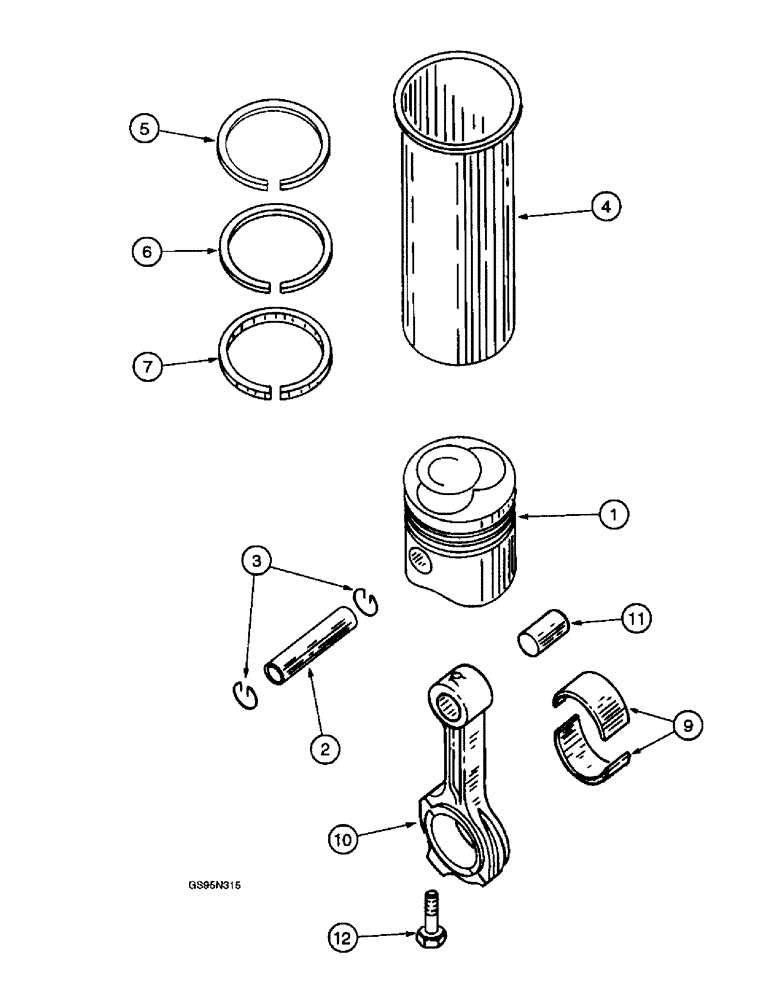 5
4
6
7
1
3
11
2
9
10
GS95N315
12