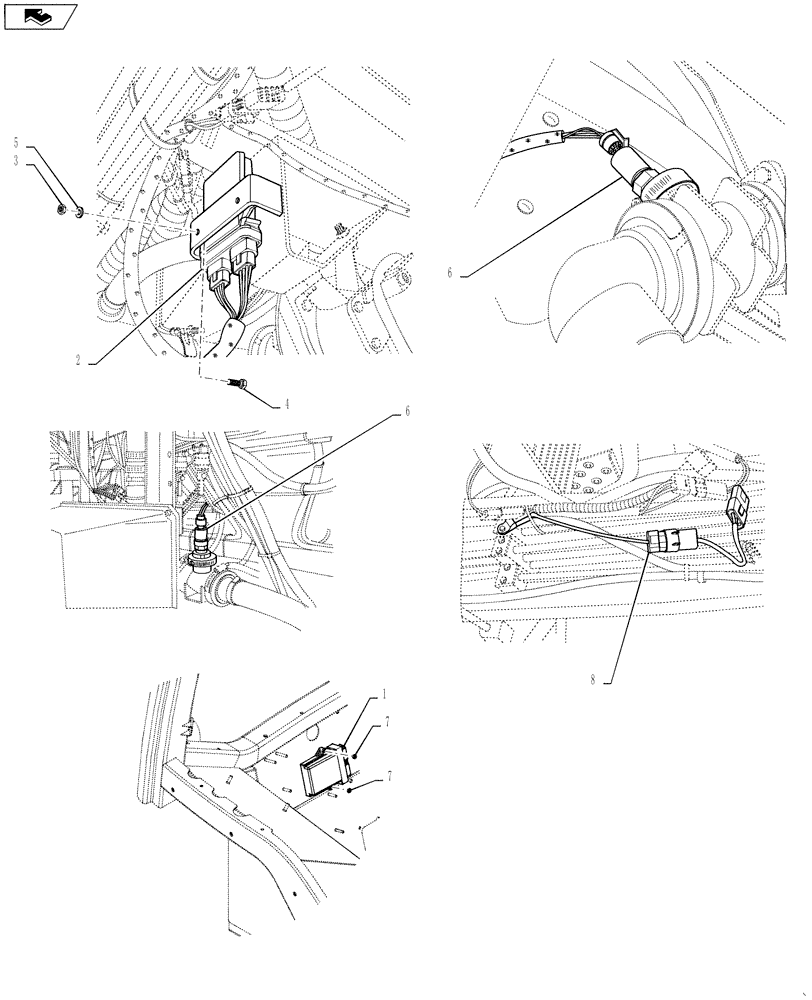 5
3
2
4
6
6
8
1
7
7