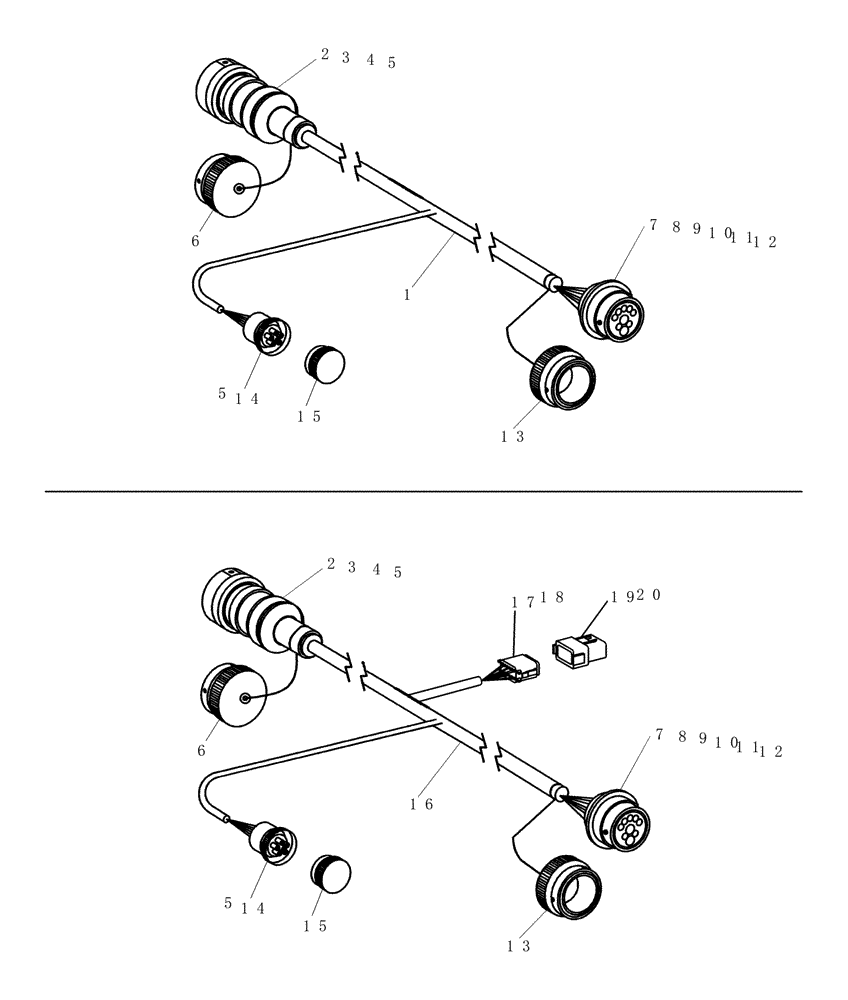 2 3 4 5
6
7 8 9 10 11 12
1
5 14
15
13

2 3 4 5
17 18
19 20
6
7 8 9 10 11 12
16
5 14
15
13