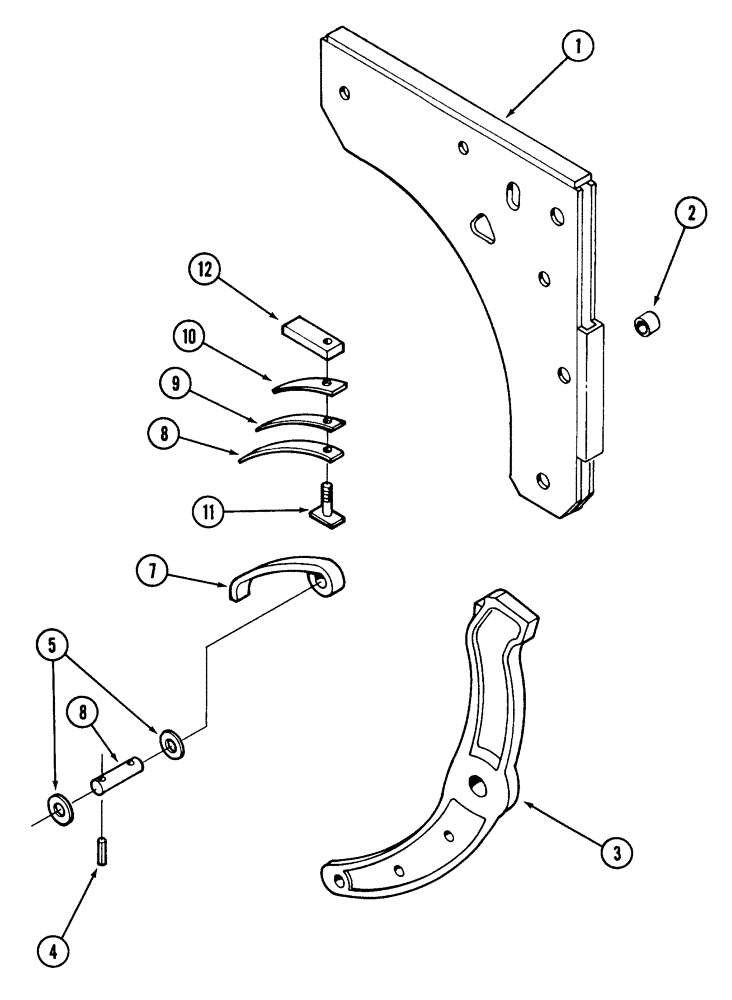 1
2
12
10
9
8
11
7
5
8
3
4