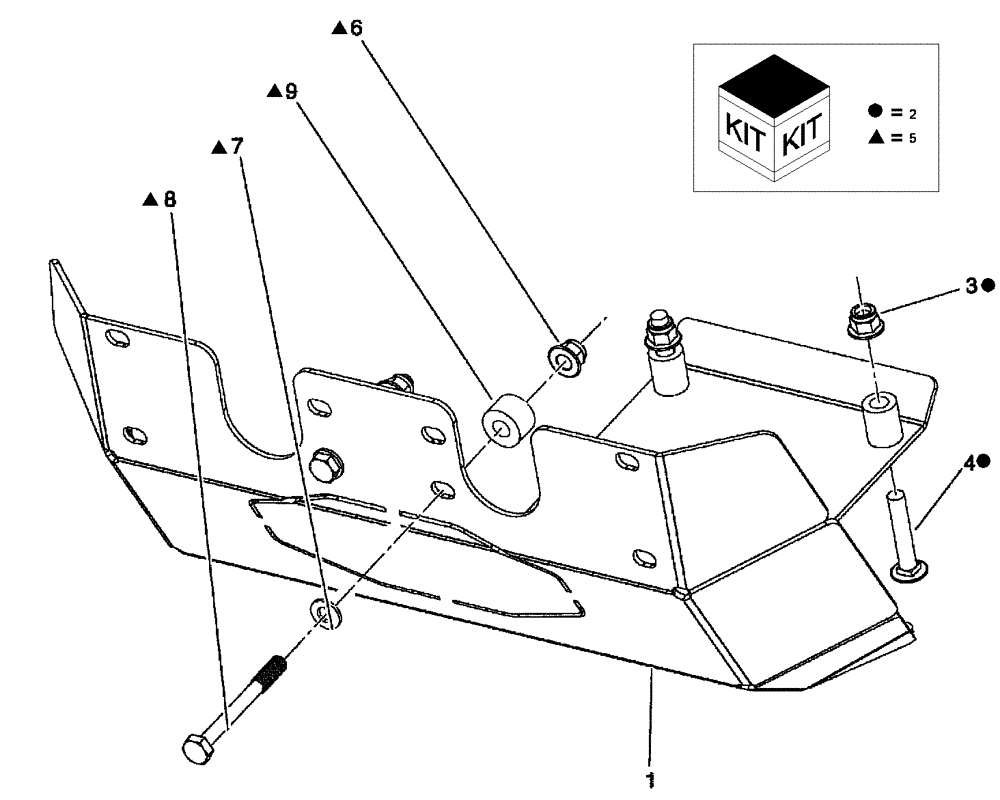 ▲6
▲9
▲7
▲8
KIT KIT
● = 2
▲ = 5
3●
4●
1