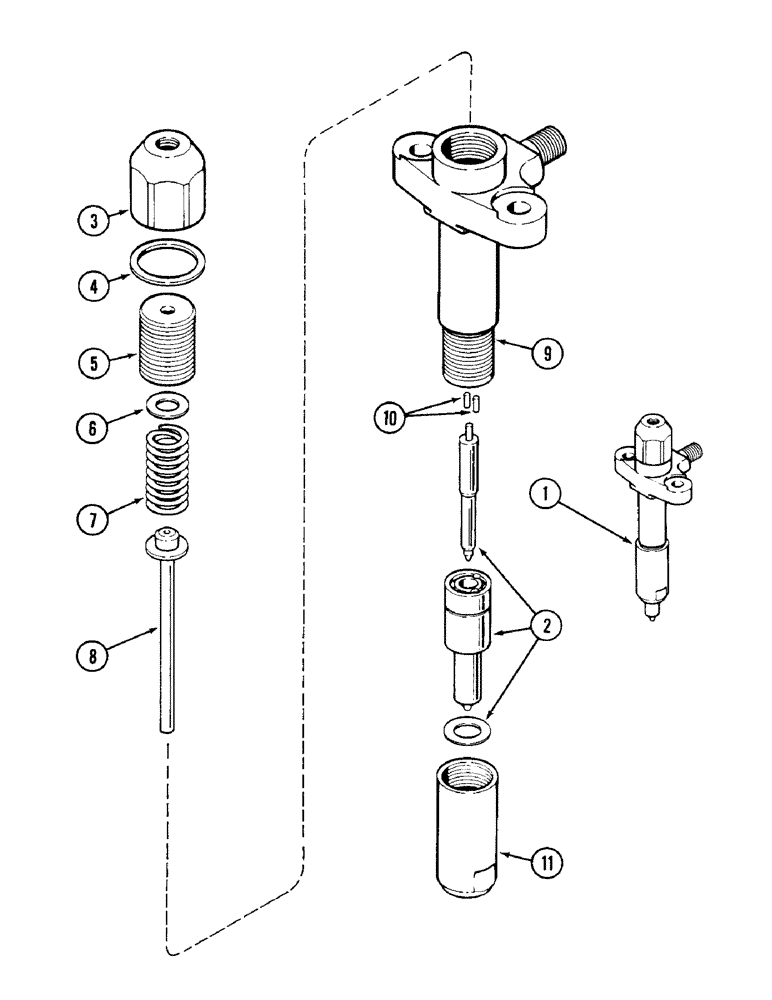 3
4
5
6
7
8
9
10
1
2
11