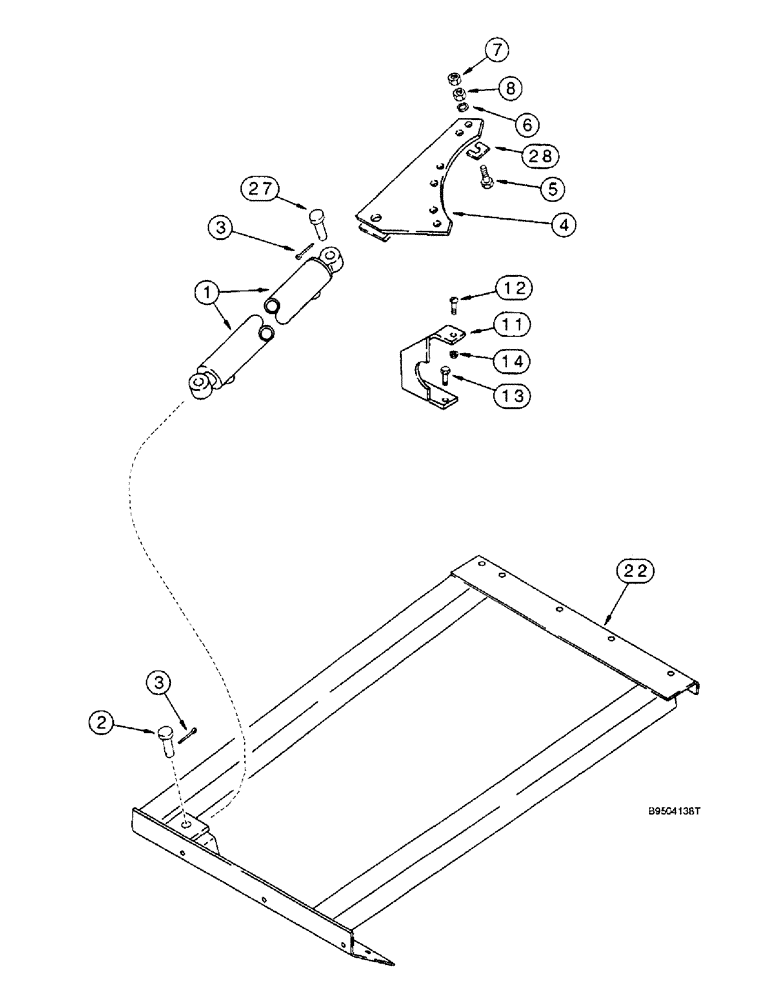 7
8
6
28
5
4
27
3
1
12
11
14
13
22
3
2
B9504136T