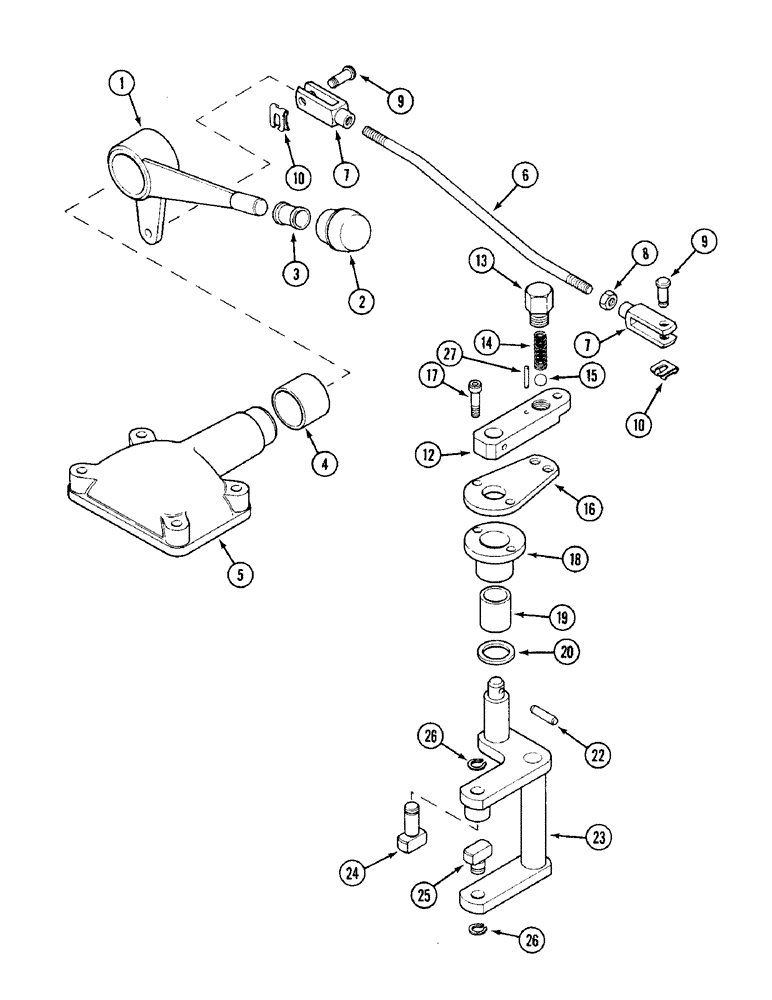 1
9
10
7
6
3
2
13
8
9
14
7
27
15
17
10
4
12
16
5
18
19
20
26
22
23
24
25
26