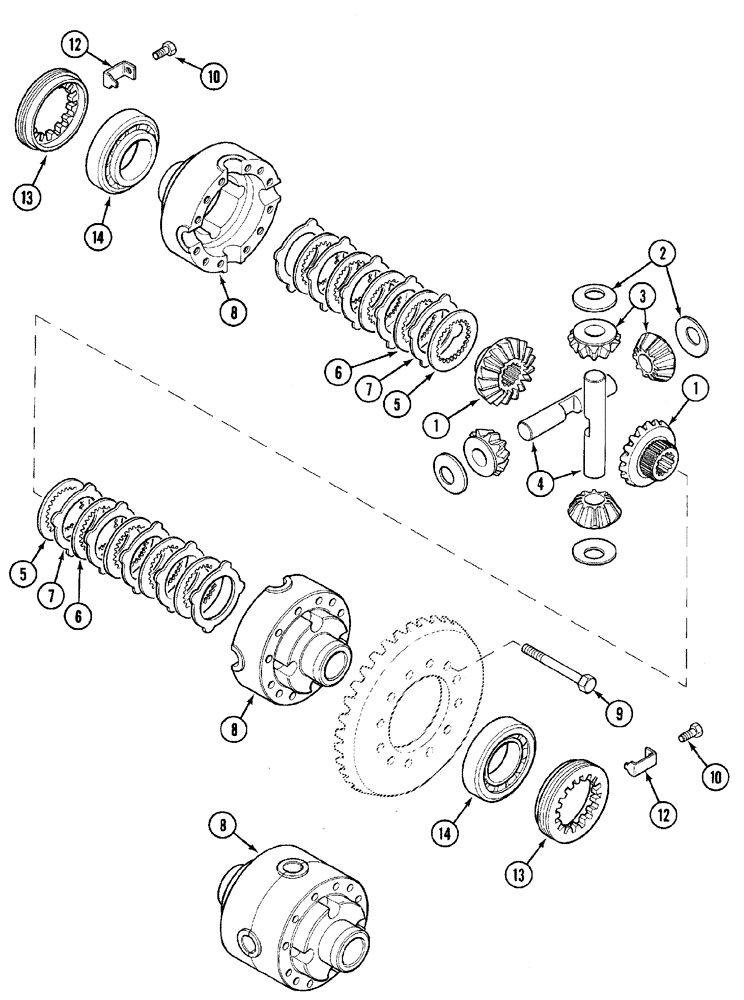 12
10
13
14
8
2
3
6
7
5
1
1
4
5
7
6
8
9
10
12
14
13
8