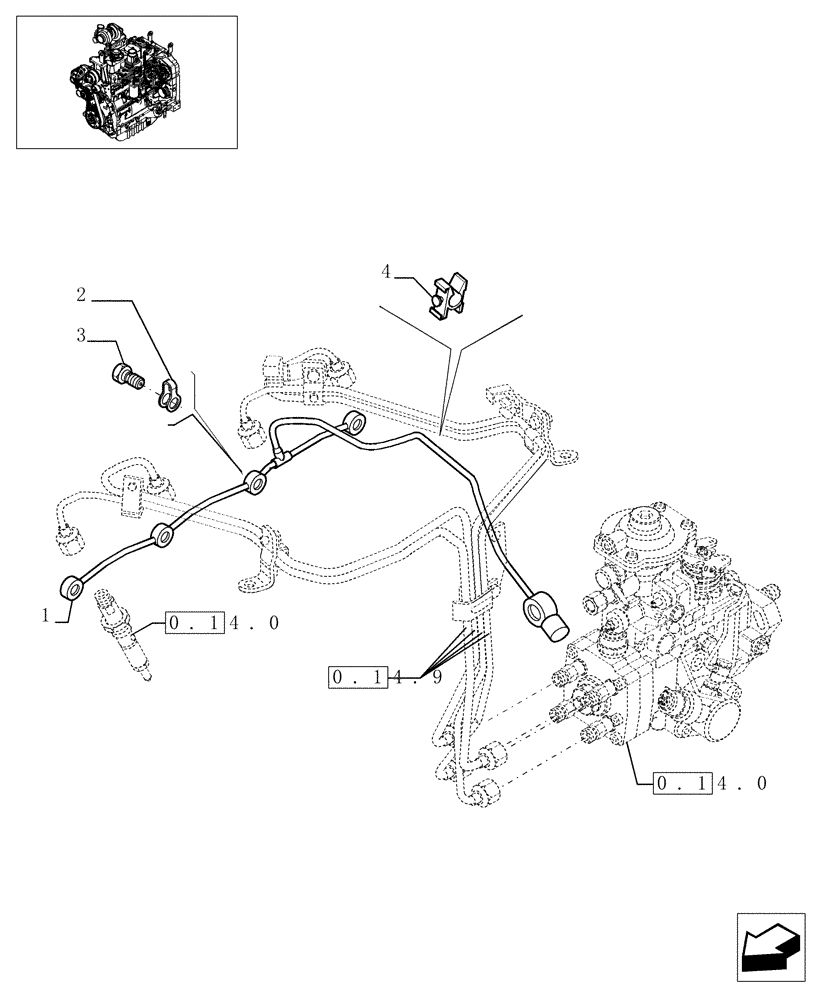 4

2

3

1

0 . 1 4 . 0

0 . 1 4 . 9

0 . 1 4 . 0