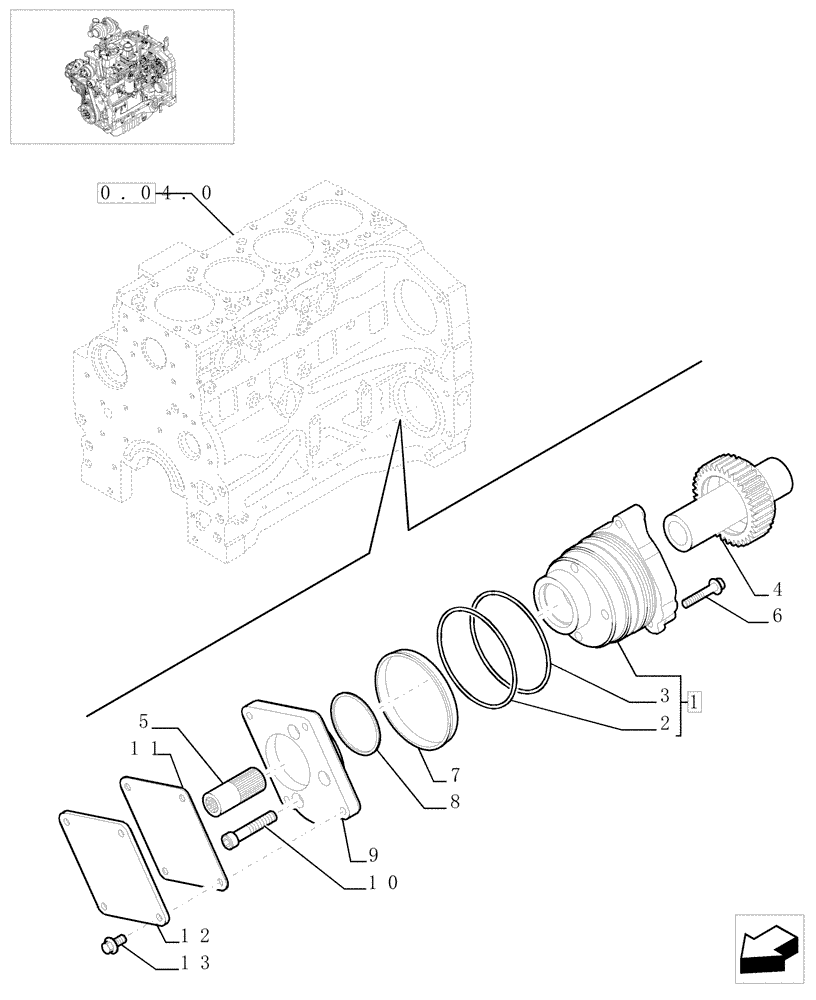 0.04.0
4
6
3
1
2
7
8
5
11
9
10
12
13