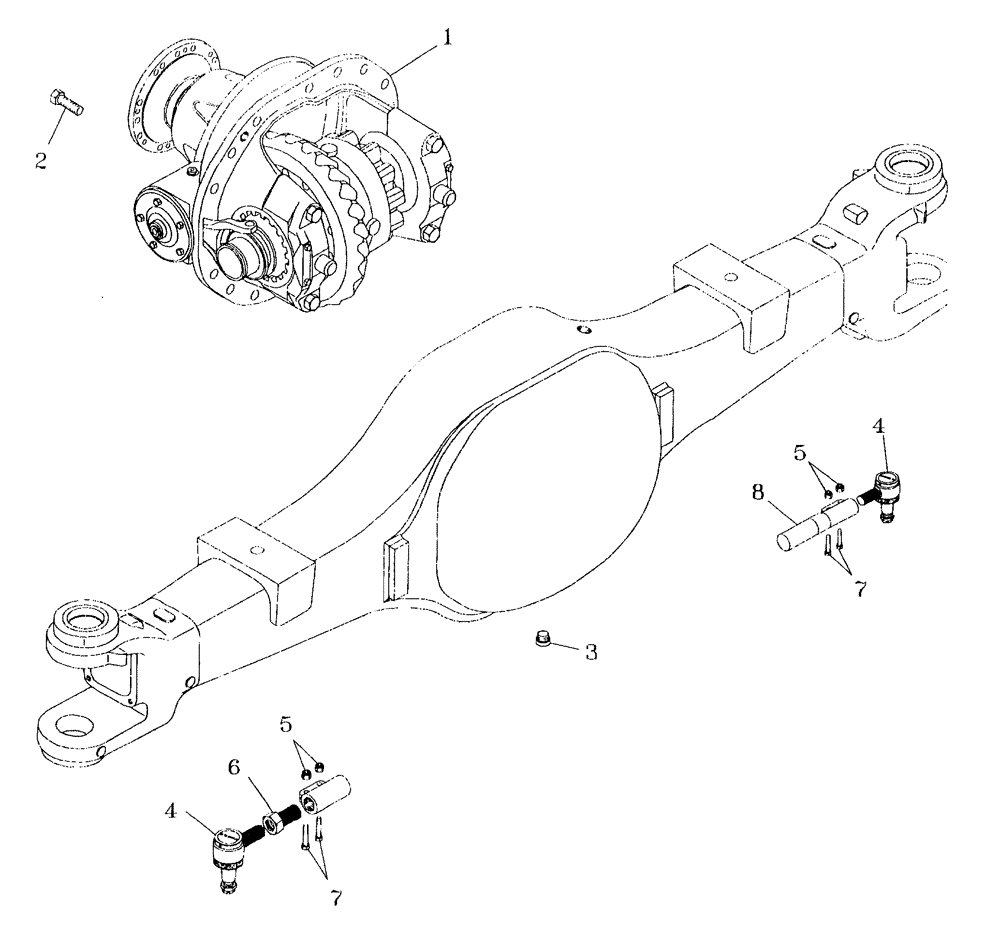 1
2
4
5
8
7
3
5
6
4
7