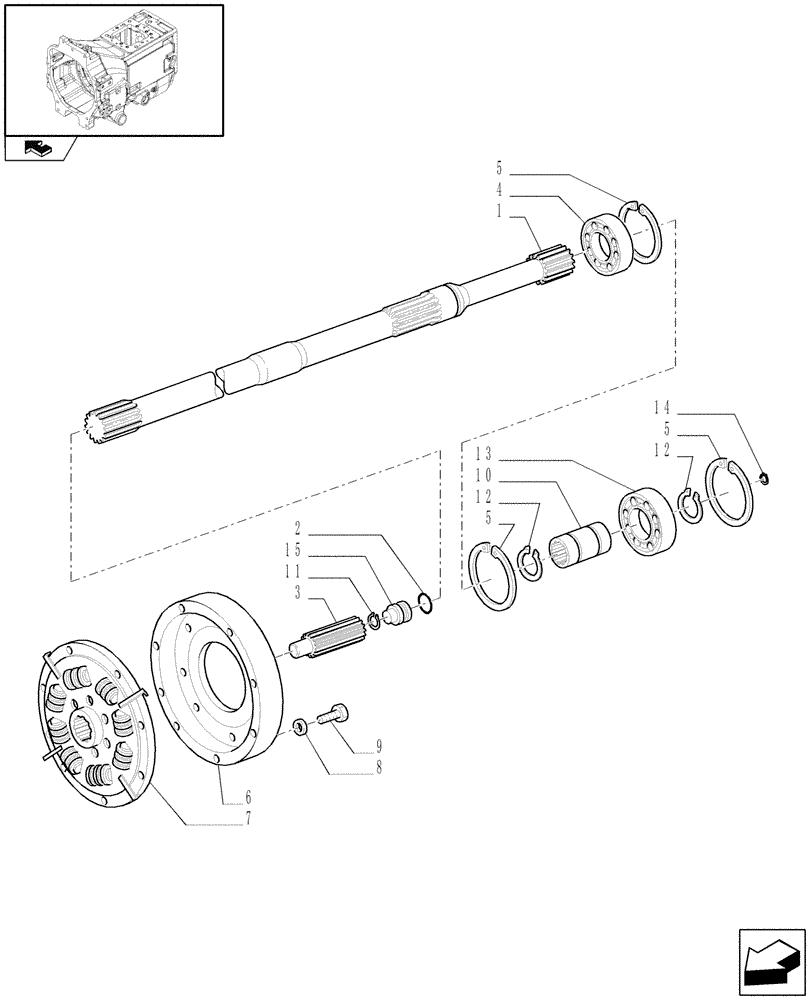 5
4
1
14
5
12
13
10
12
5
2
15
11
3
9
8
6
7