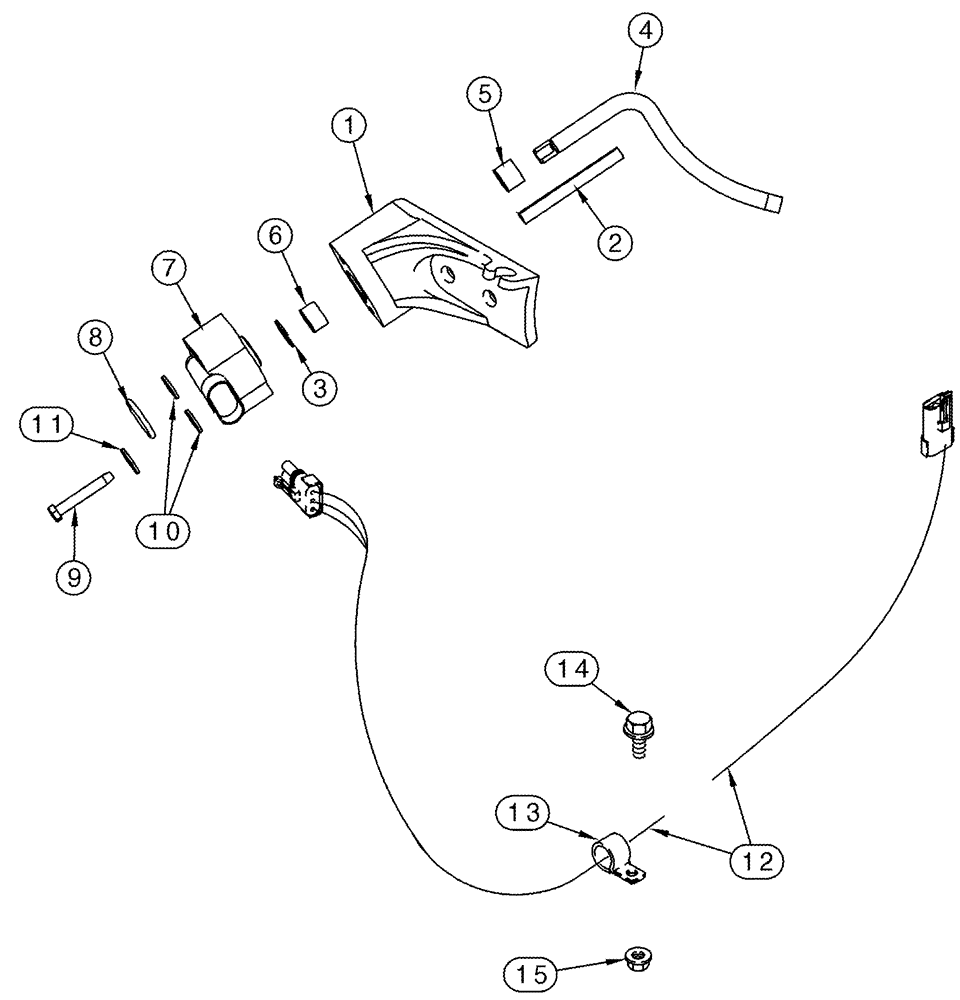 4
5
1
2
6
7
3
8
11
10
9
14
13
12
15