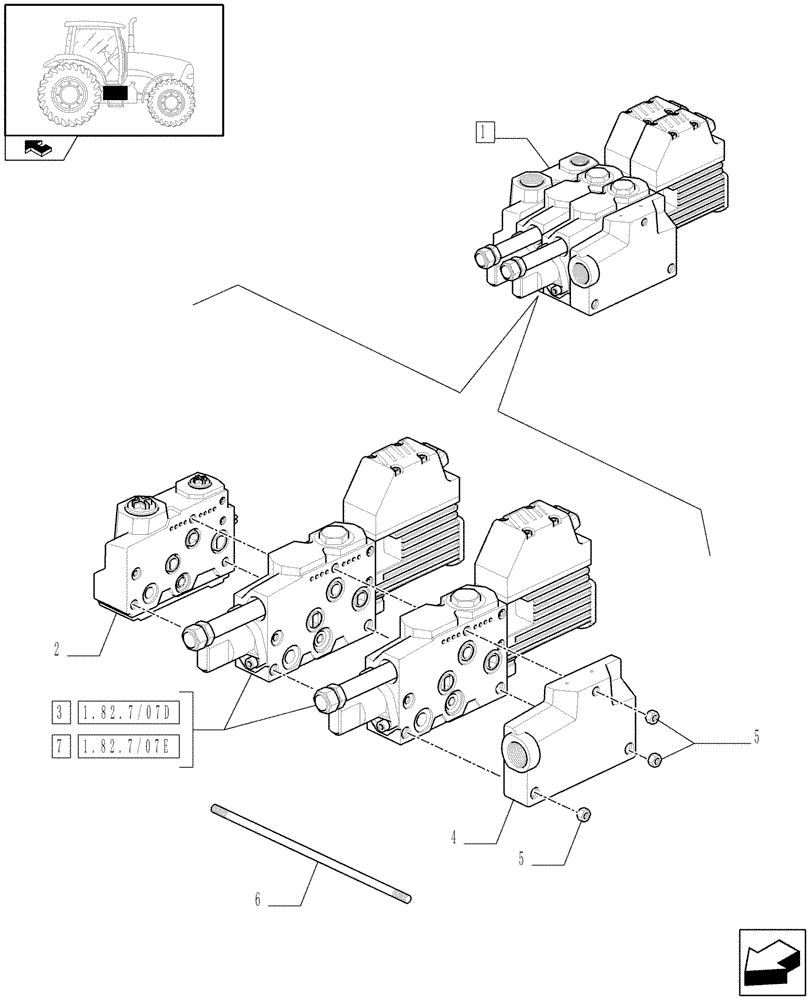 1

2

3 1.82.7/07D

7 1.82.7/07E

5

4

5

6