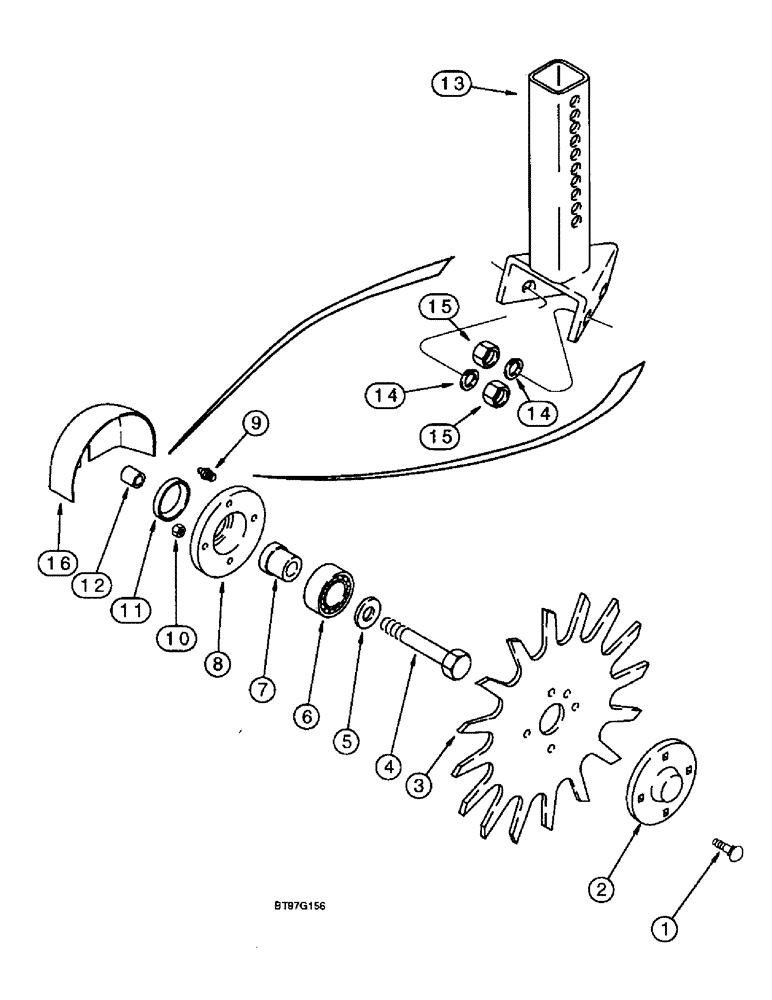 13
15
14
14
15
9
16
12
11
10
8
7
6
5
4
3
2
1
BT97G156