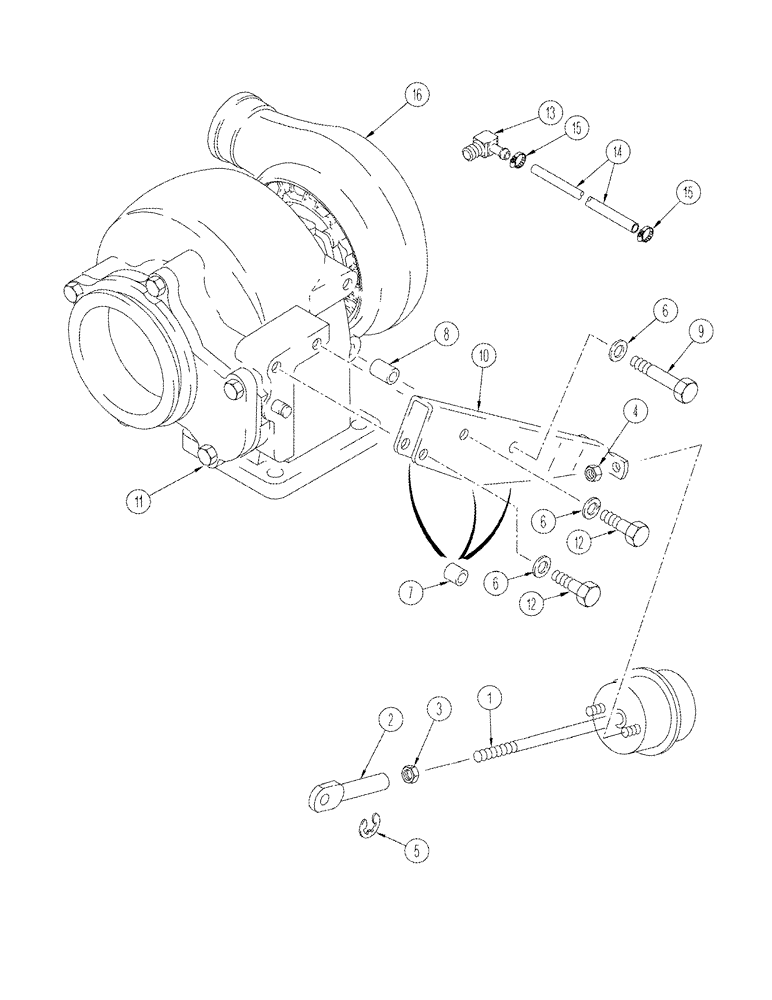 16
13
15
14
15
6
9
8
10
4
11
6
12
7
6
12
2
3
1
5