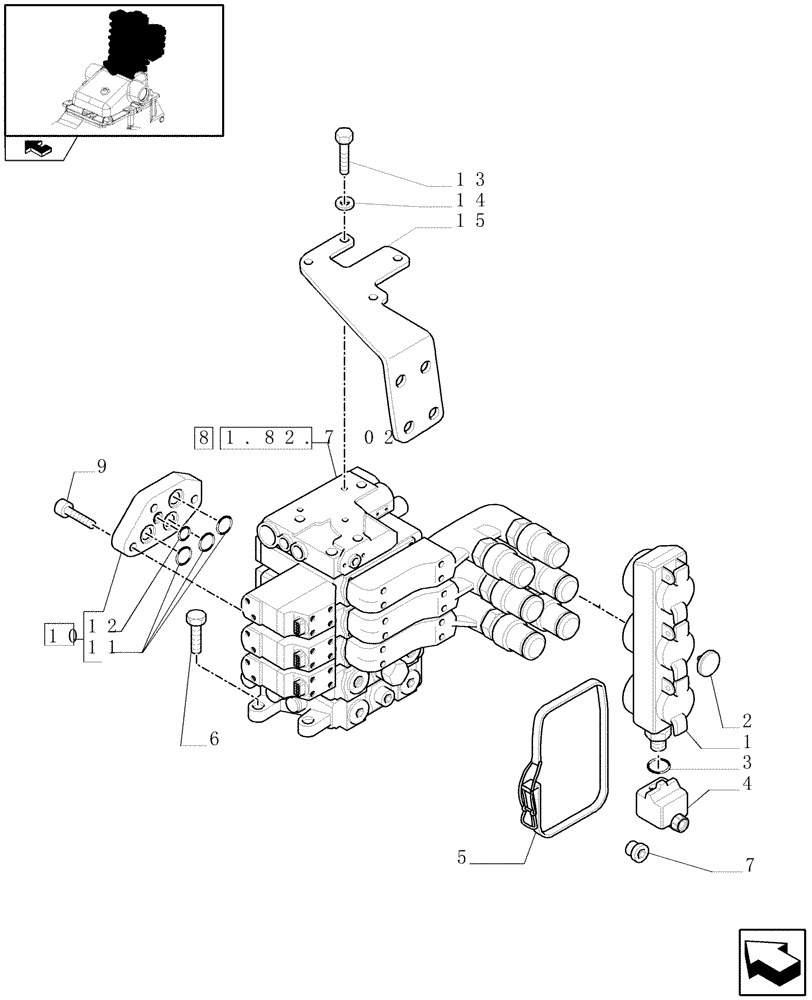 13
14
15
8 1.82.7 02
9
10 12
11
6
2
1
3
4
5
7