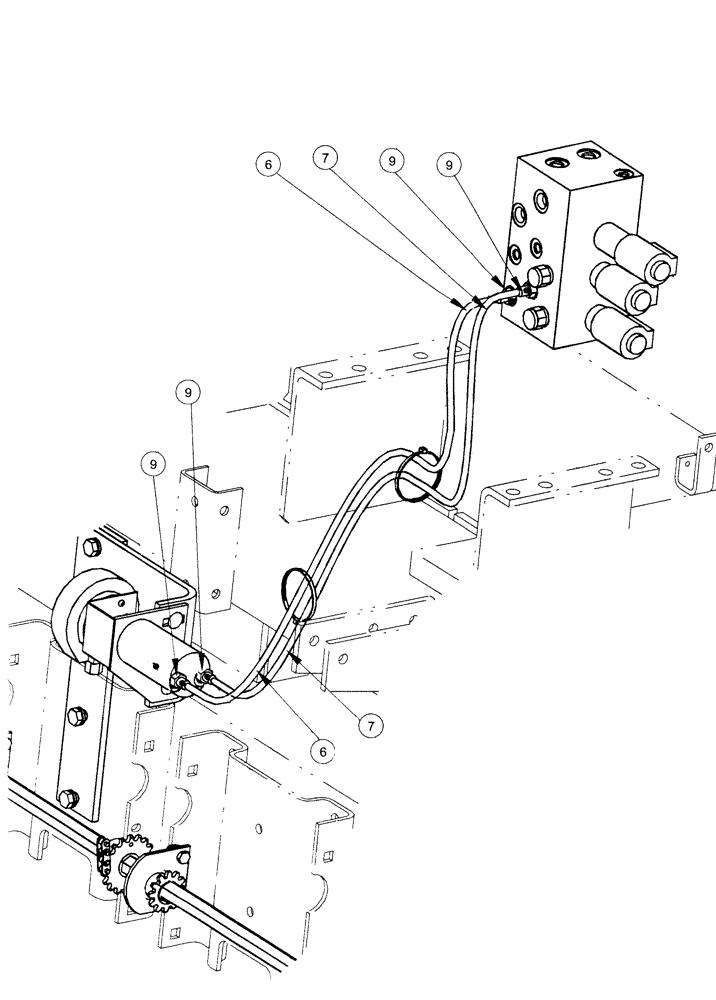 6
7
9
9
9
9
7
6