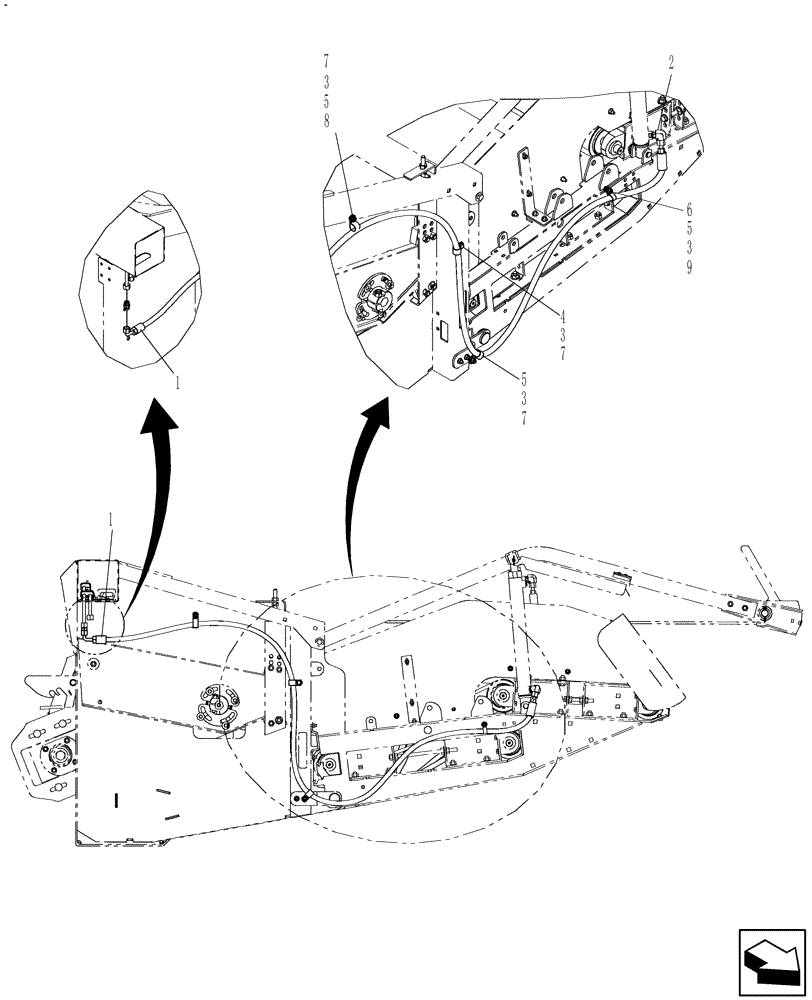 7
3
5
8

2

6
5
3
9

4
3
7

5
3
7

1

1