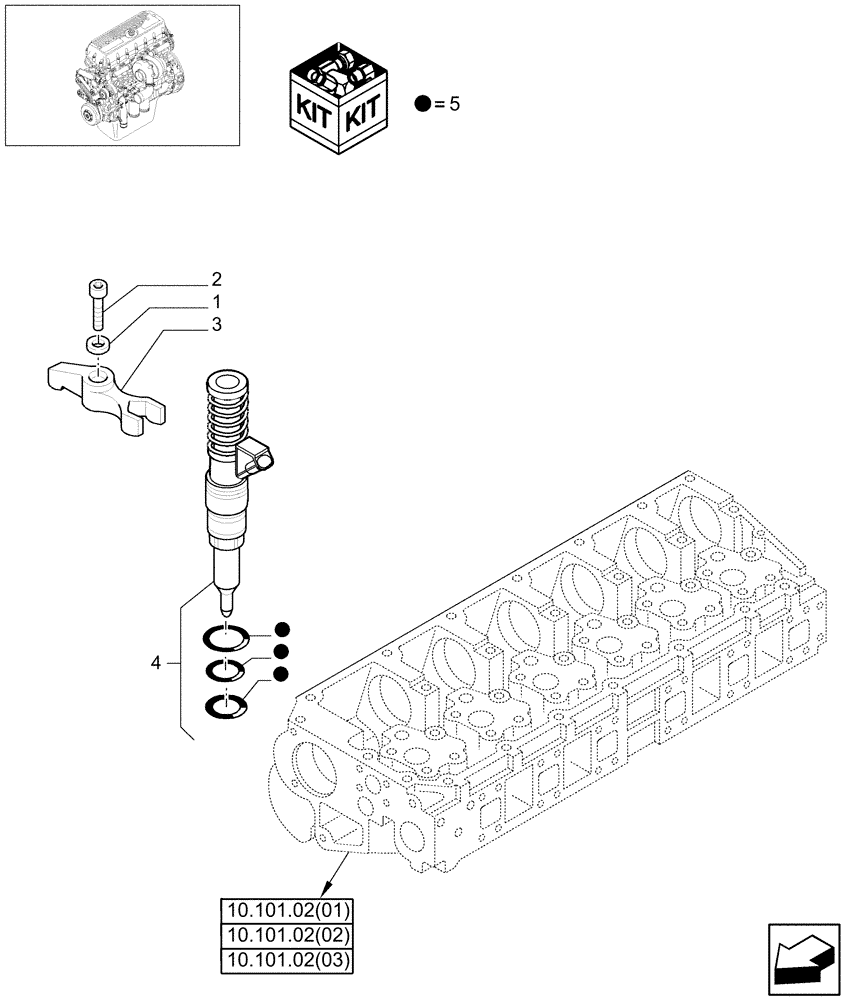 KIT KIT

● = 5

2
1
3

4

10.101.02(01)
10.101.02(02)
10.101.02(03)