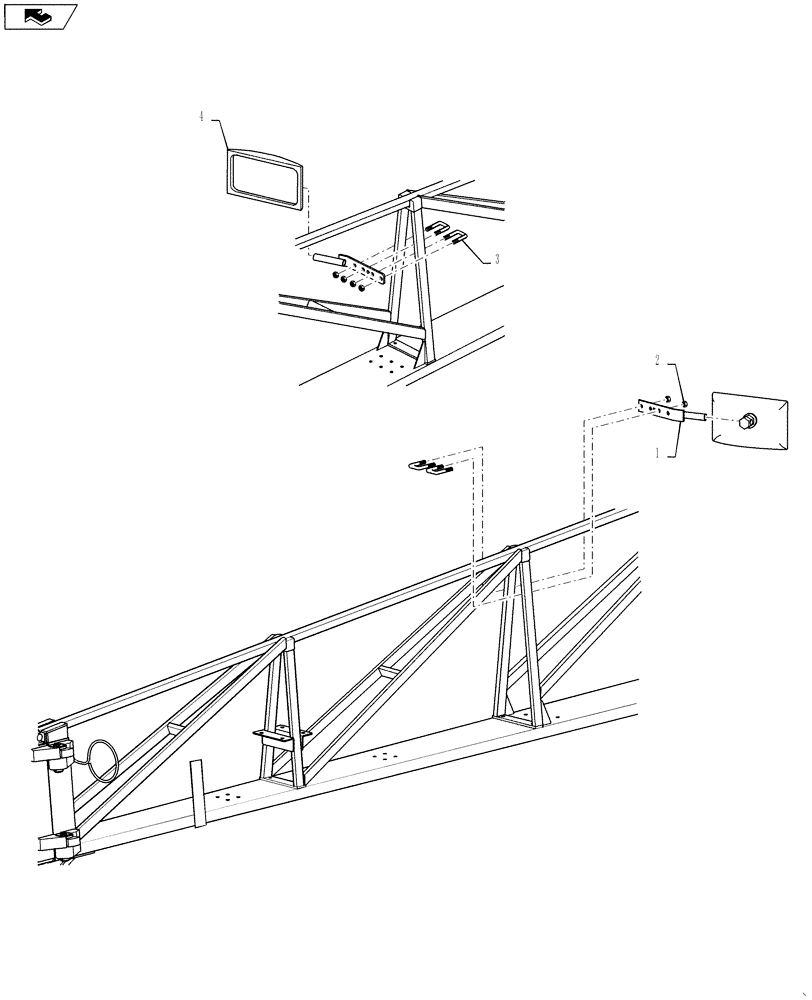 4

3

2

1