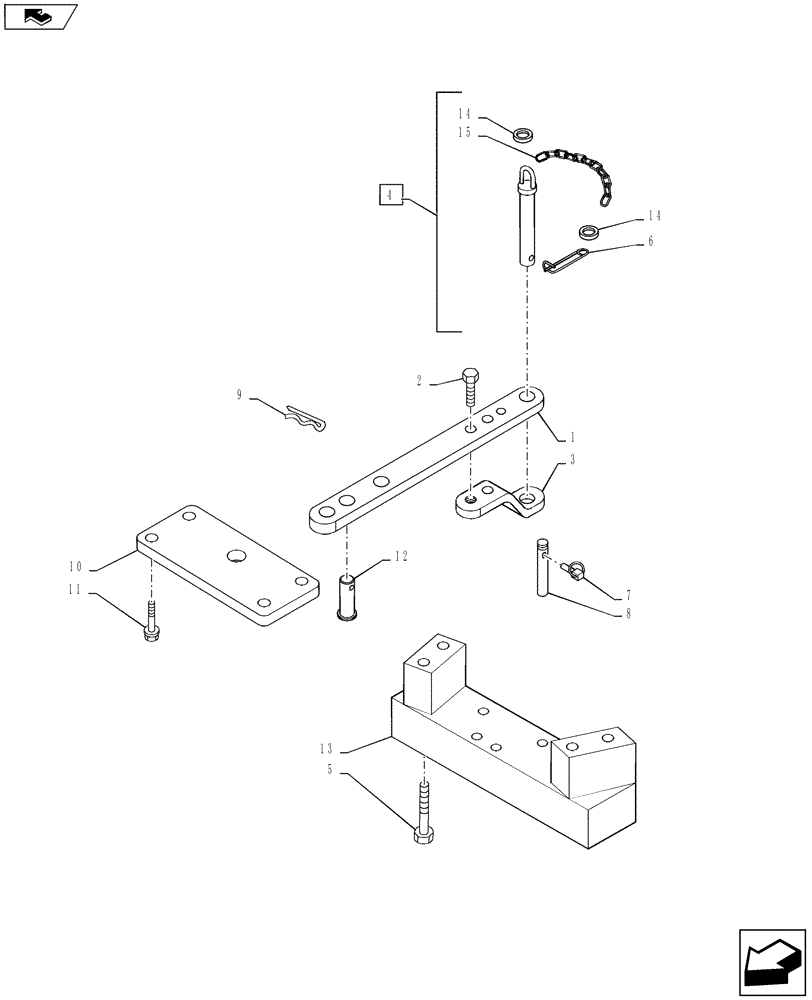 14
15
4
14
6
2
9
1
3
10
11
12
7
8
13
5