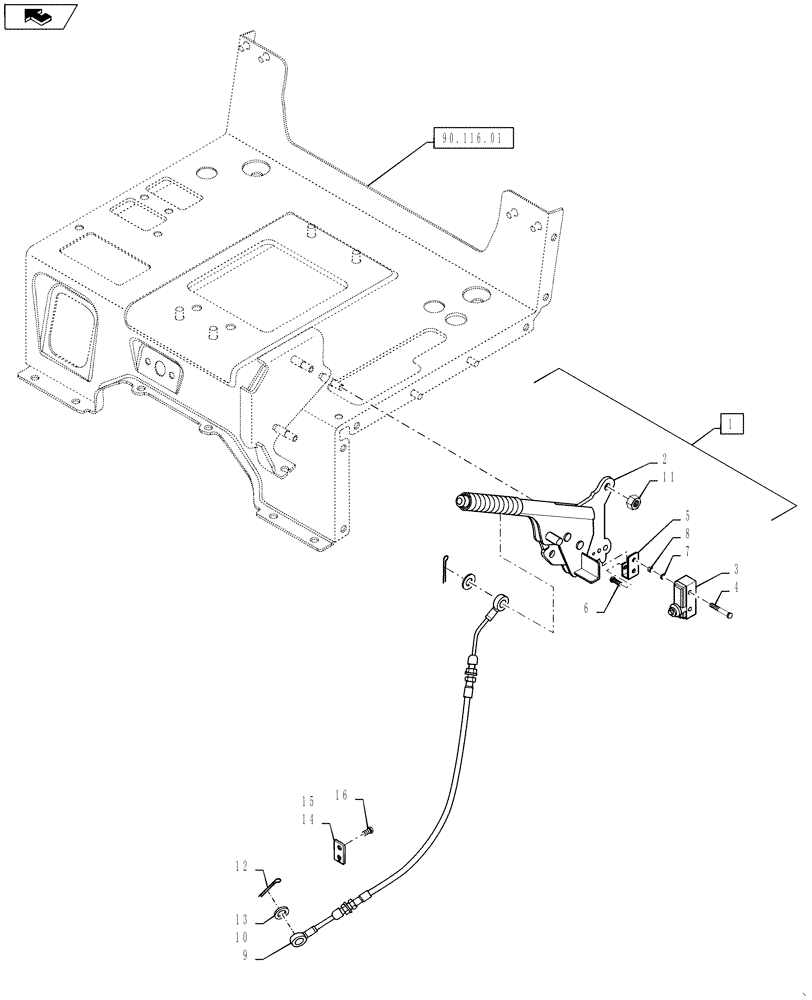 90.116.01

1

2
11
5
8
7
3
4
6

16
15
14

12
13
10
9