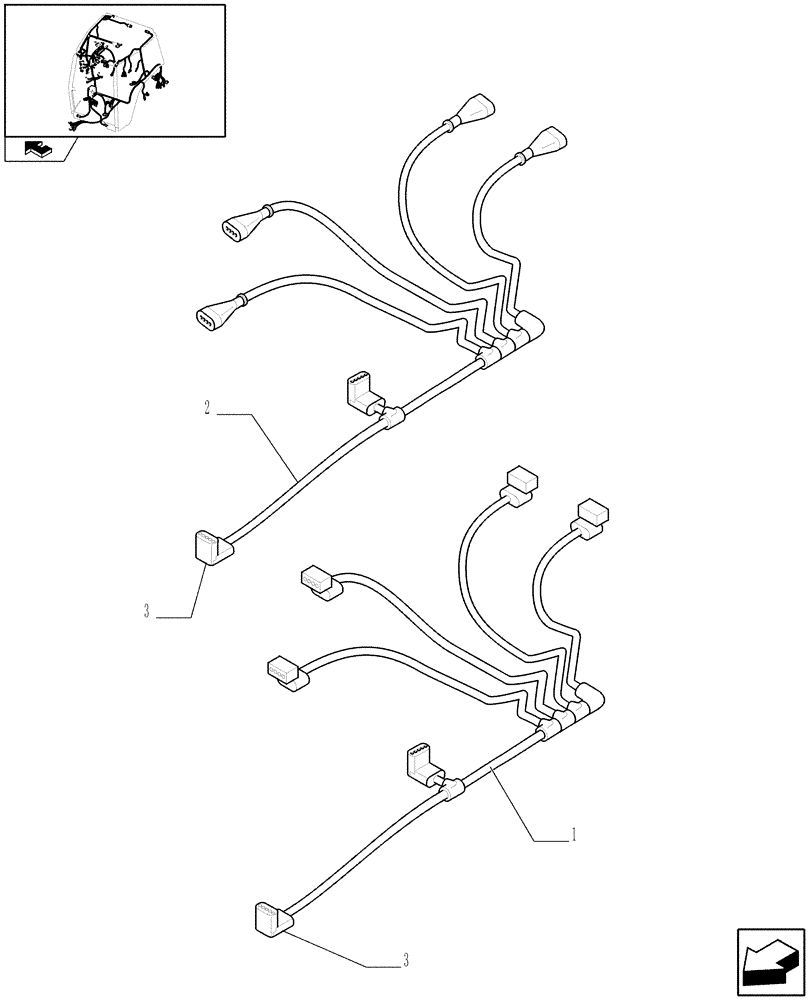 2

3

1

3