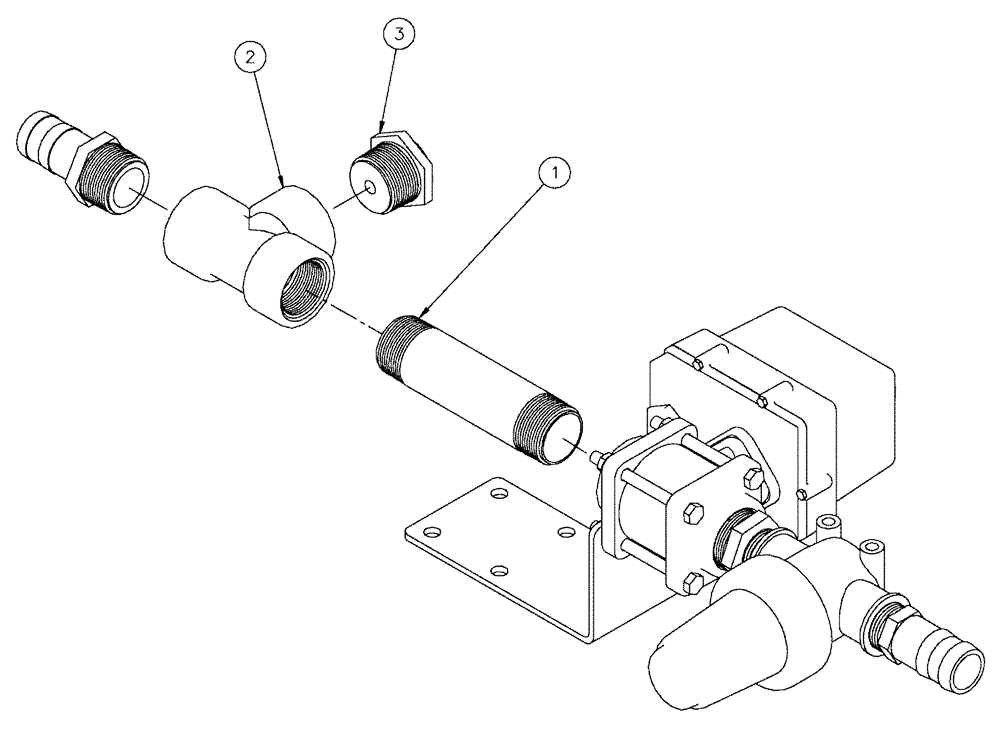 2
3
1