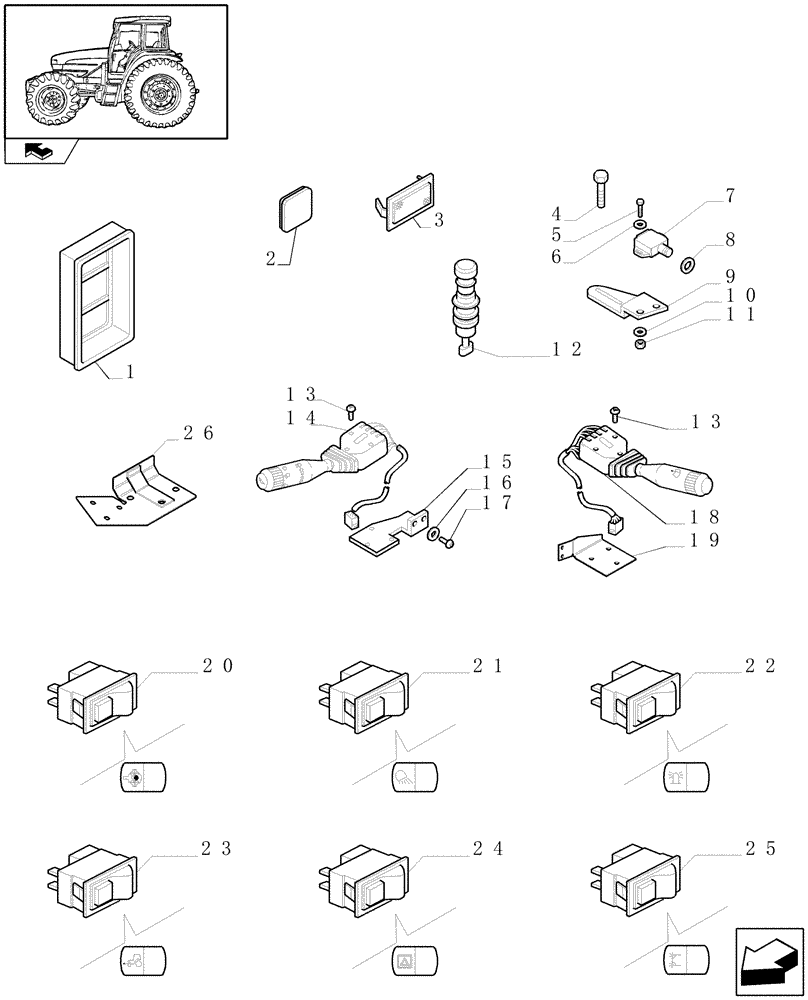 2
3
4
5
6
7
8
9
10
11
1
12
13
14
26
15
16
17
13
18
19
20
21
22
23
24
25