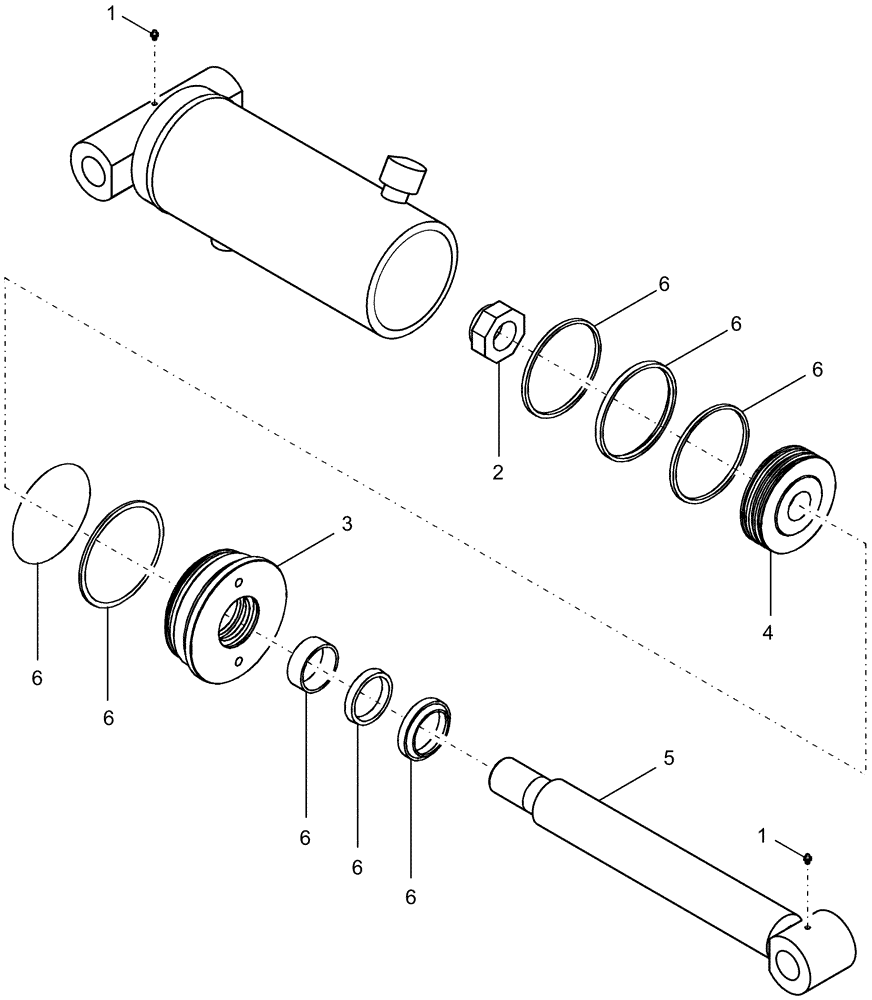 1
6
6
6
2
3
4
6
6
5
6
6
6
1