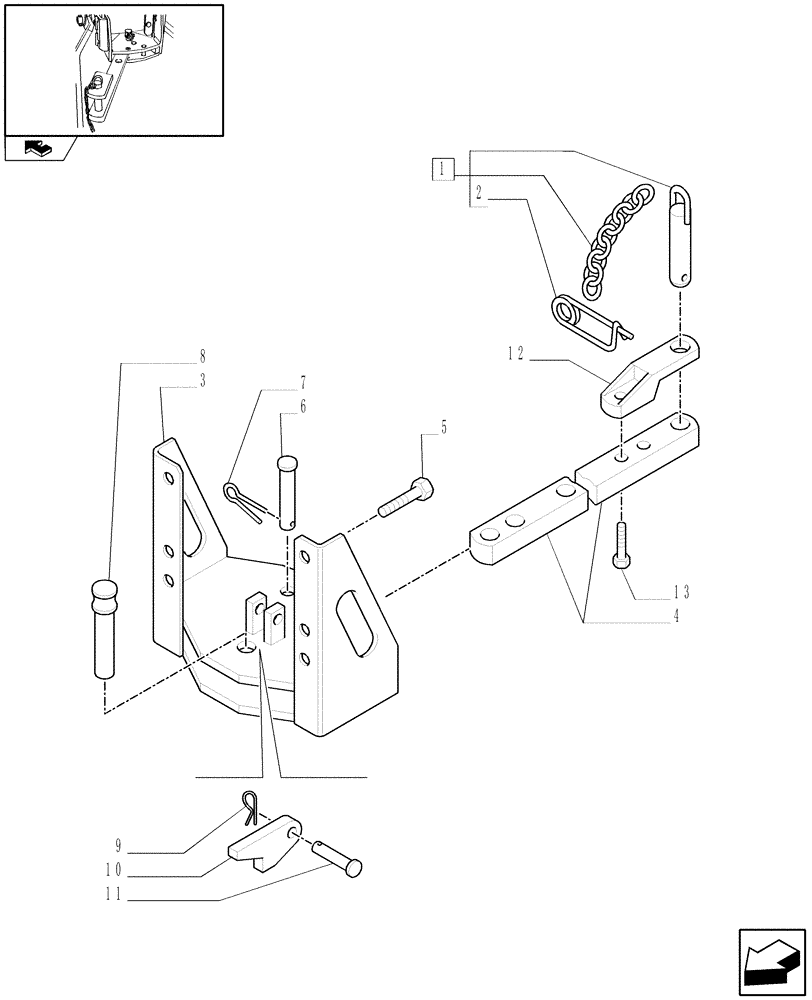 1
2
12
8
3
7
6
5
13
4
9
10
11