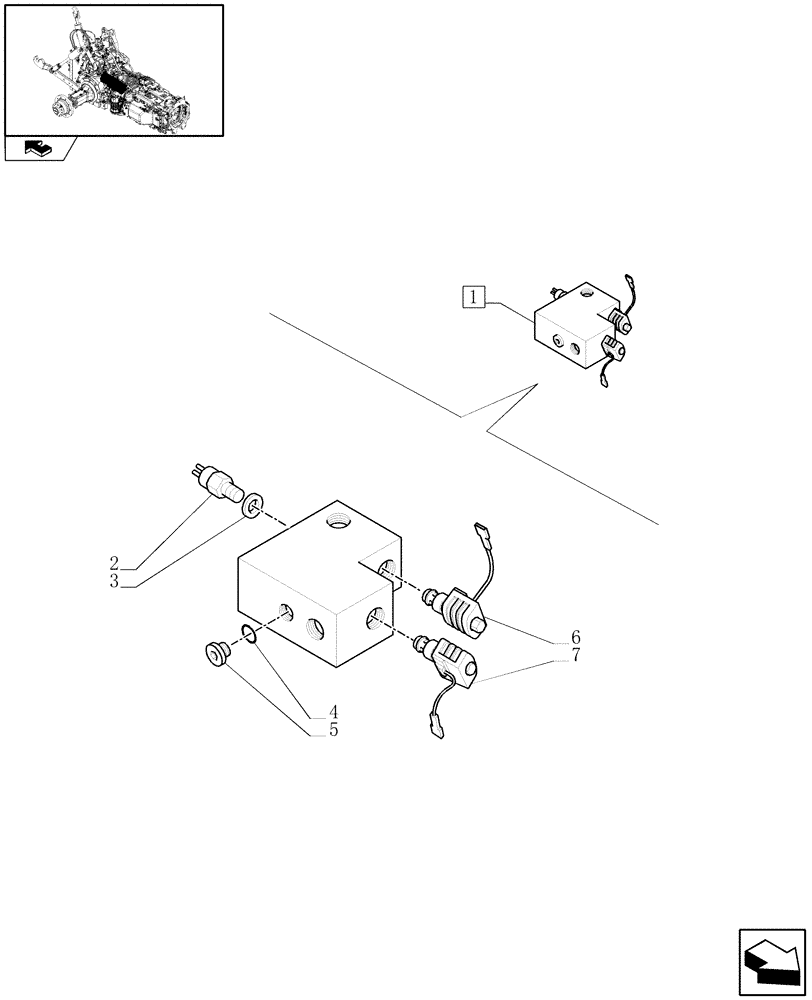 1
2
3
4
5
6
7