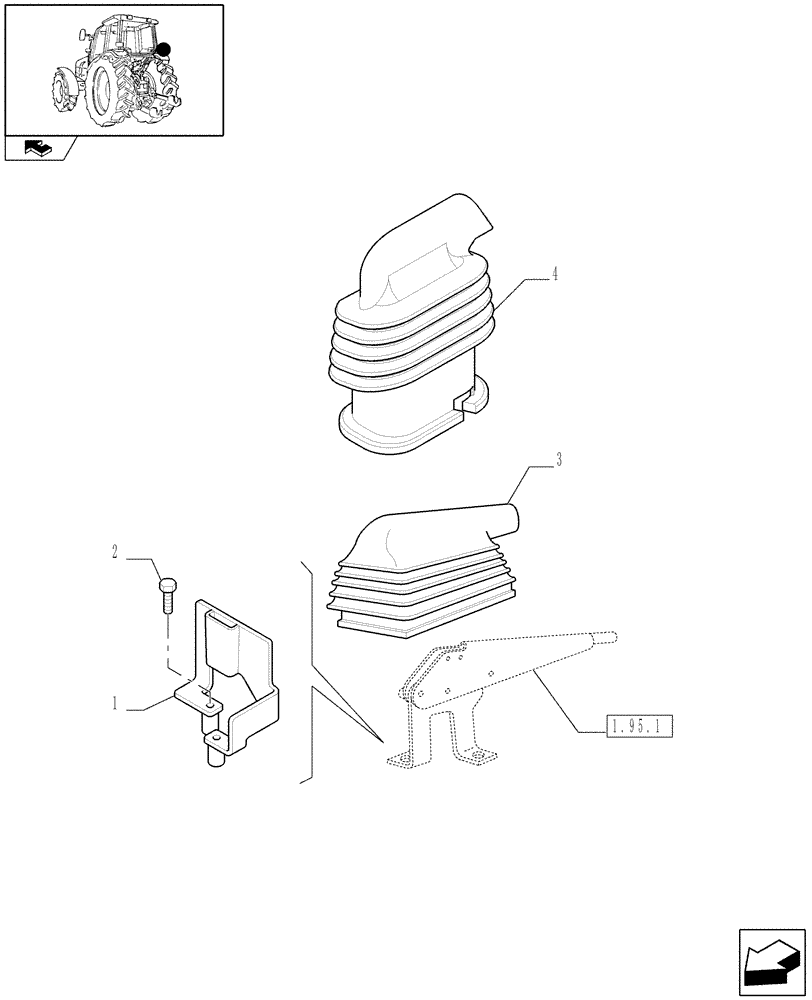 4
3
2
1
1.95.1