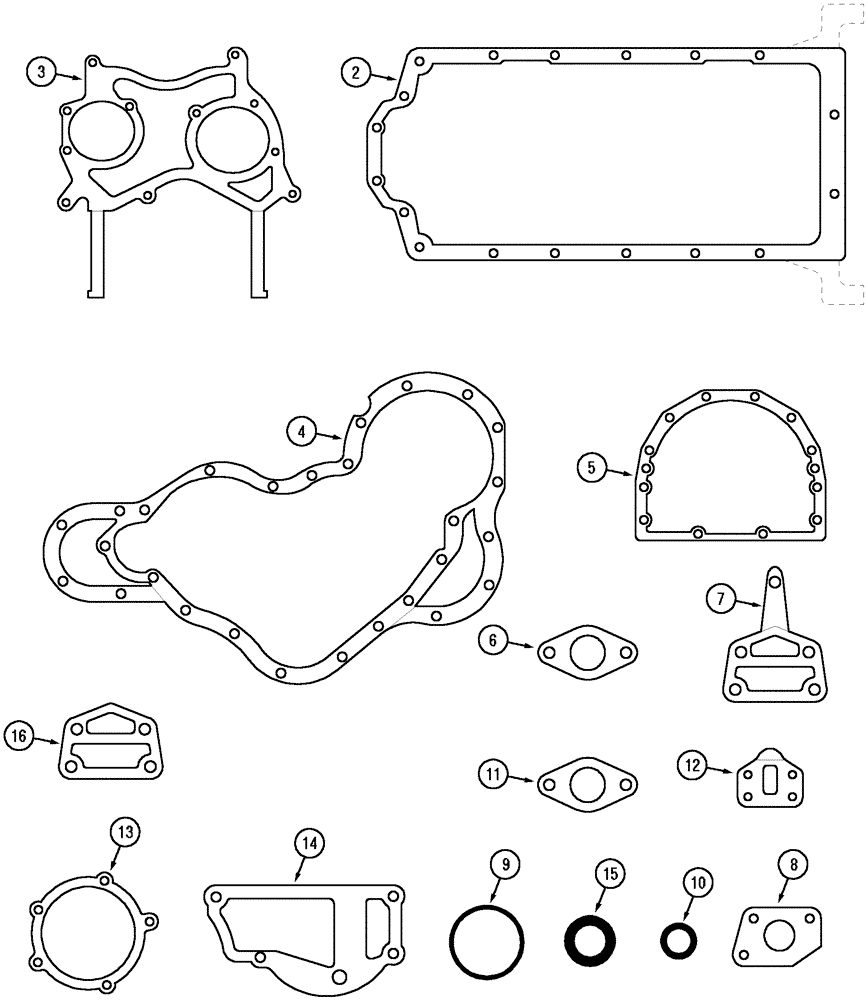 3
2
4
5
7
6
16
11
12
13
14
9
15
10
8