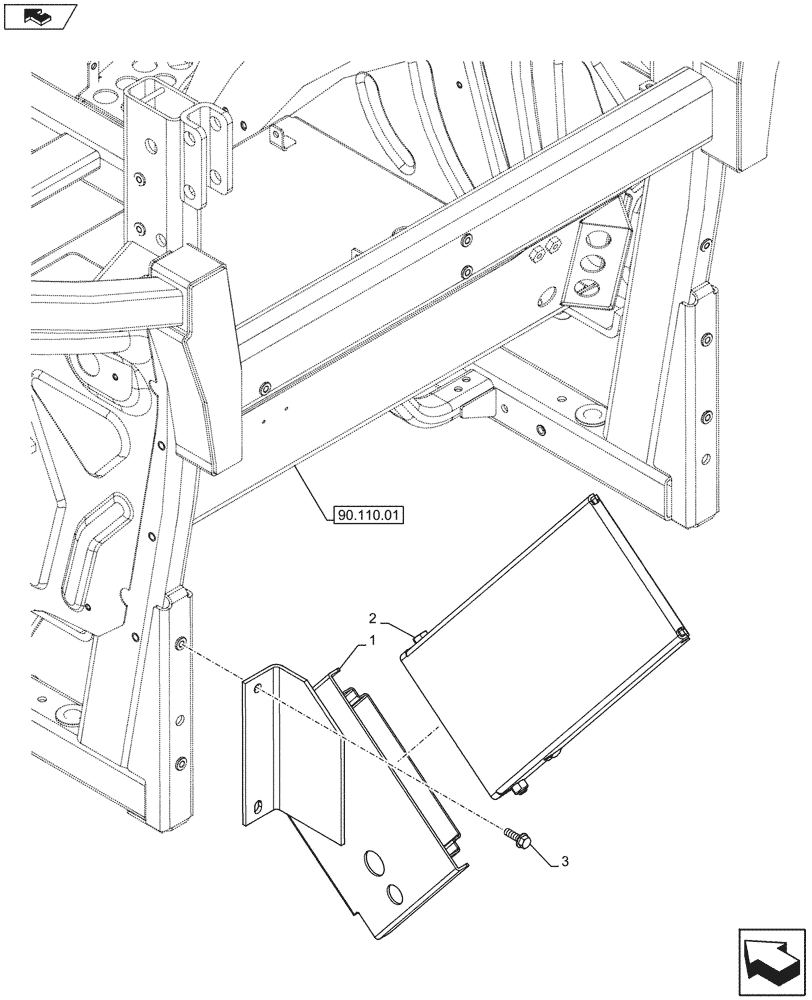 90.110.01
2
1
3