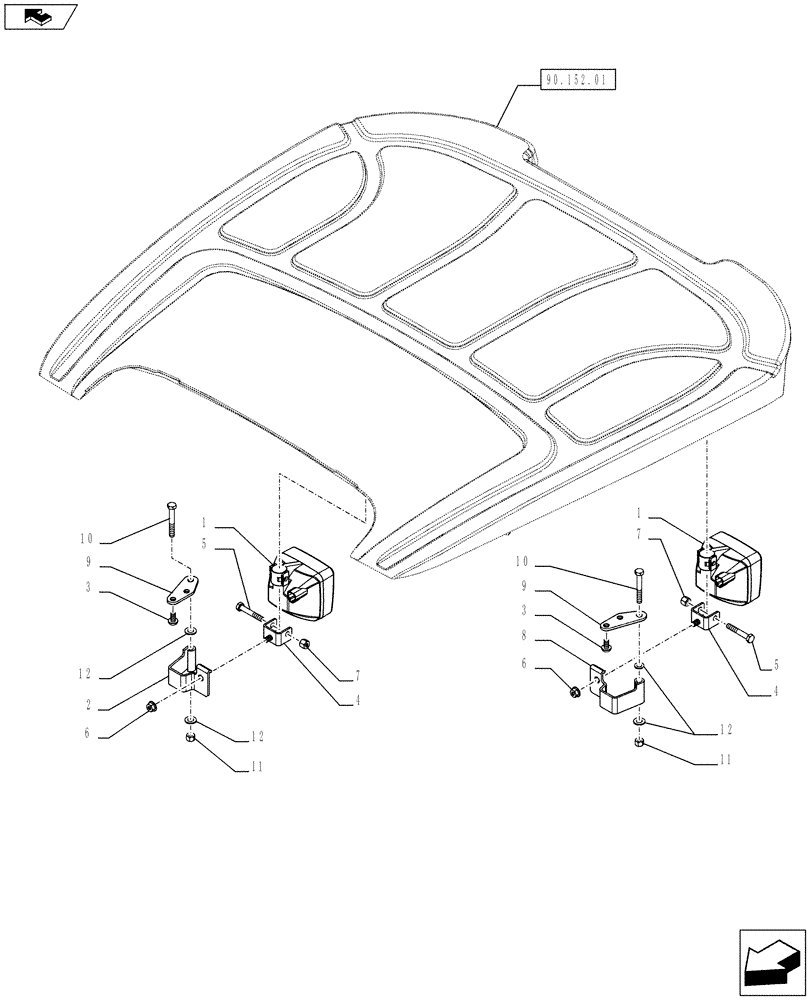 90.152.01

10
9
3
12
2
6
1
5
7
4
12
11

1
7
10
9
3
8
6
5
4
12
11