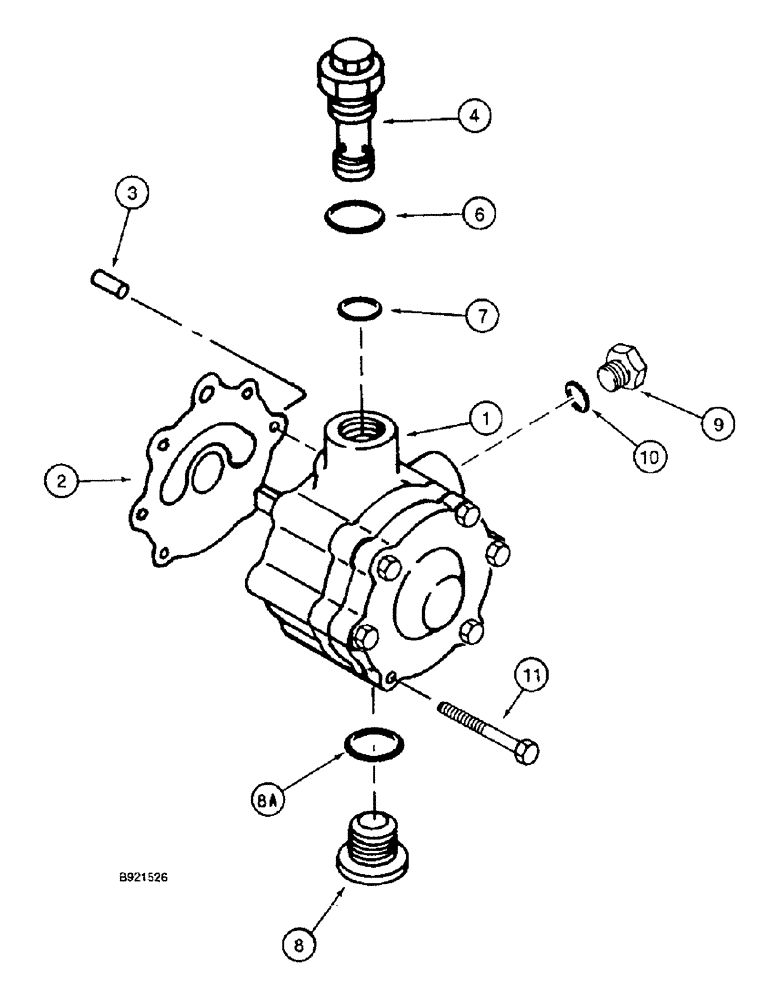 4

3

6

7

9

1

10

2

11

8A

B921526

8