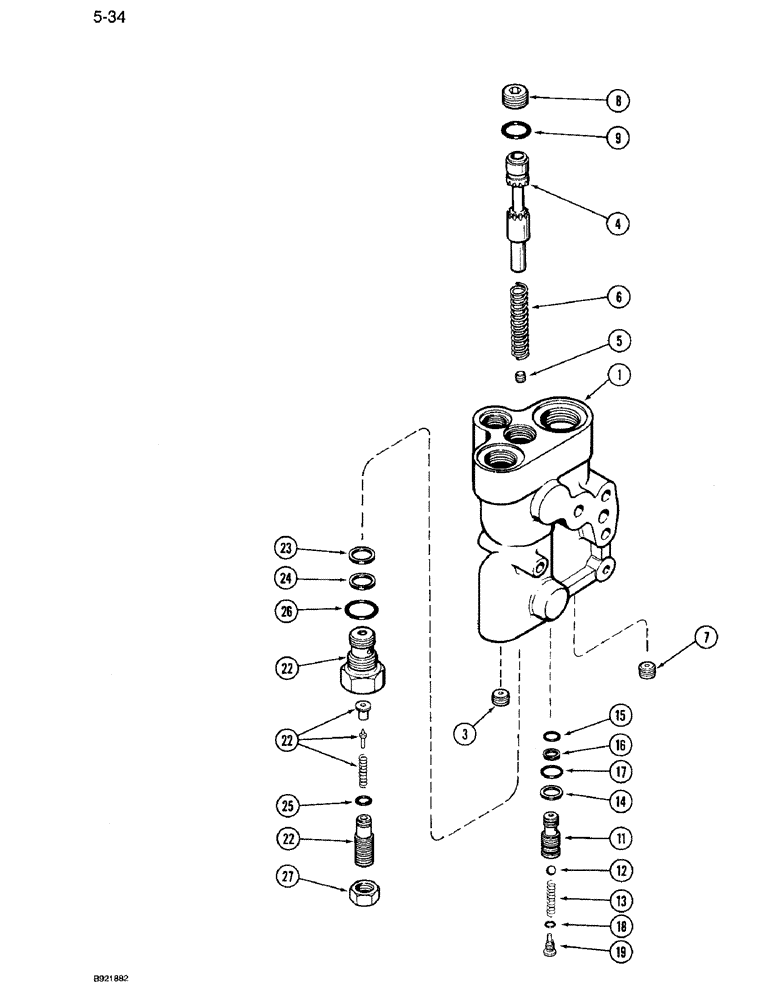 5-34

8
9
4
6
5
1
23
24
26
22
22
25
22
27
7
3
15
16
17
14
11
12
13
18
19

B921882