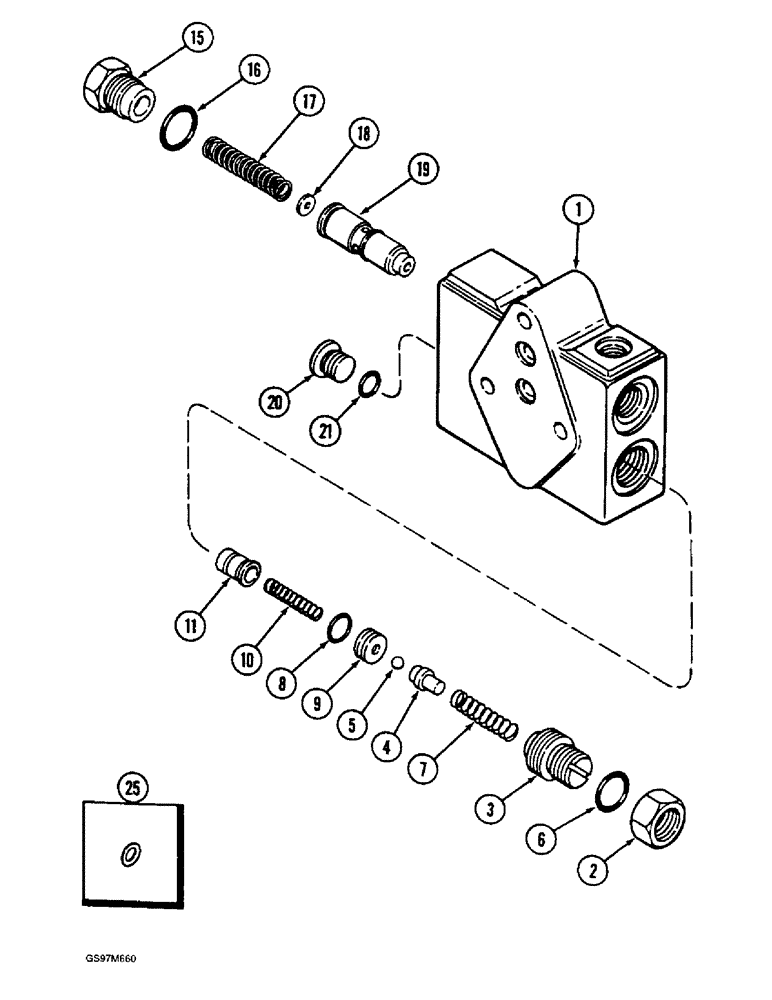 15
16
17
18
19
1
20
21
11
10
8
9
5
4
7
3
6
2
25
GS97M660