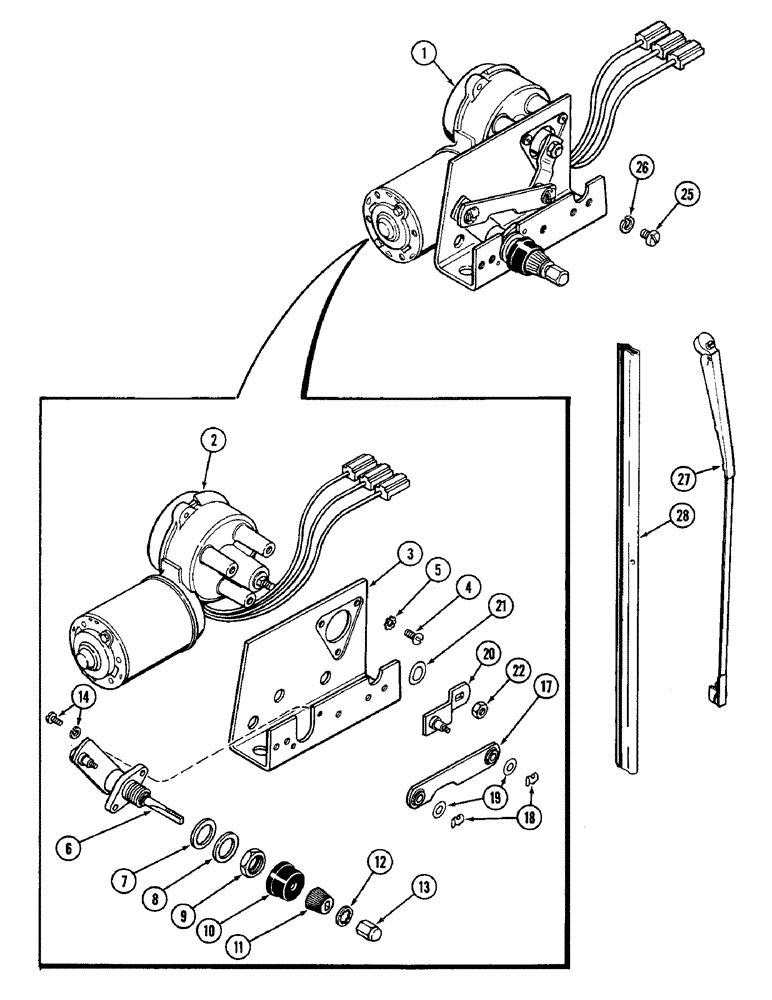 1
26
25
2
3
5
4
21
20
22
17
14
19
18
6
7
8
9
10
11
12
13
27
28