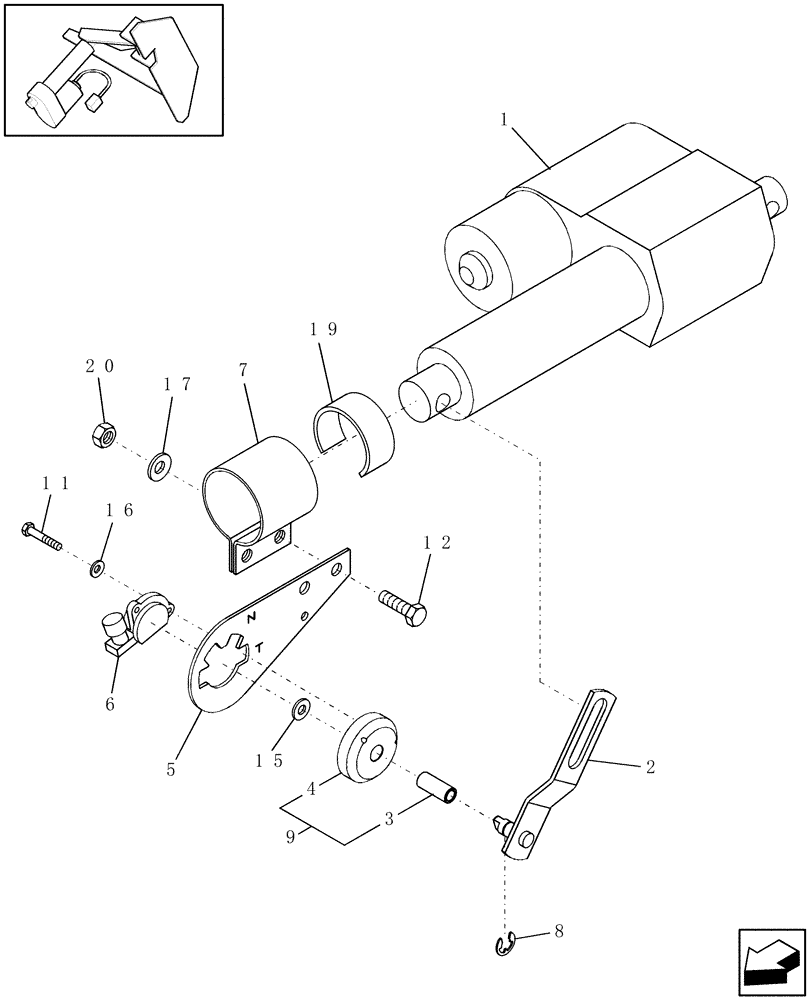 1
19
20
17
7
11
16
12
N
T
6
5
15
4
3
9
2
8