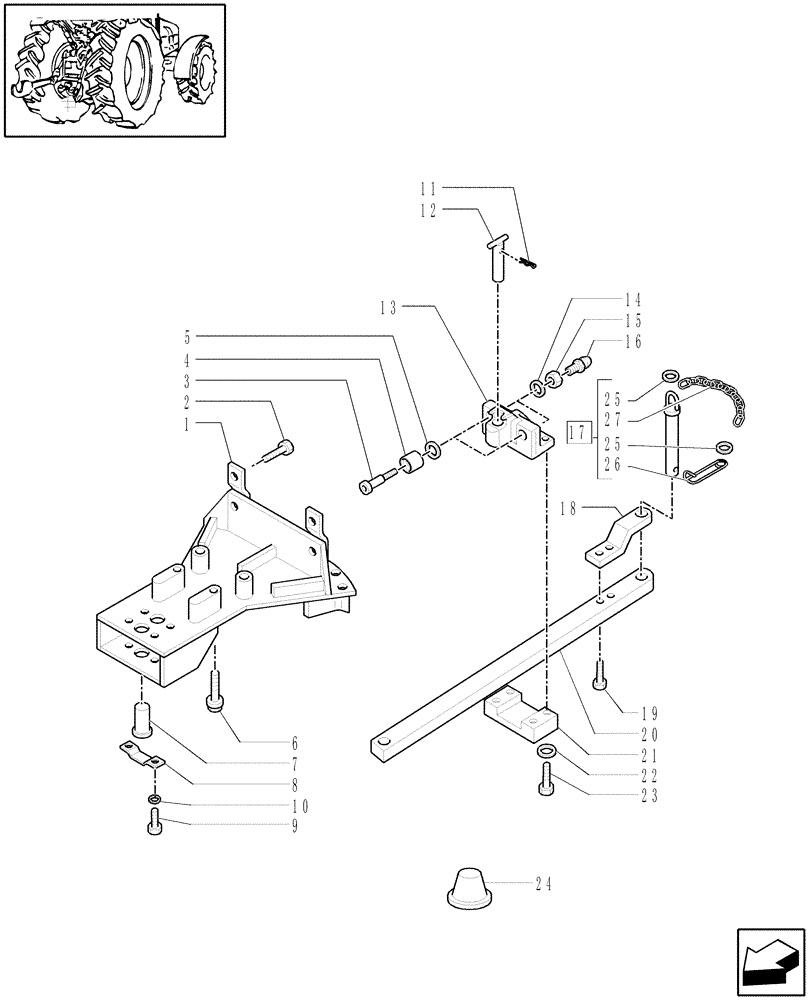 11
12
13
14
15
16
5
4
3
2
1
17
25
27
25
26
18
19
20
21
22
23
6
7
8
10
9
24