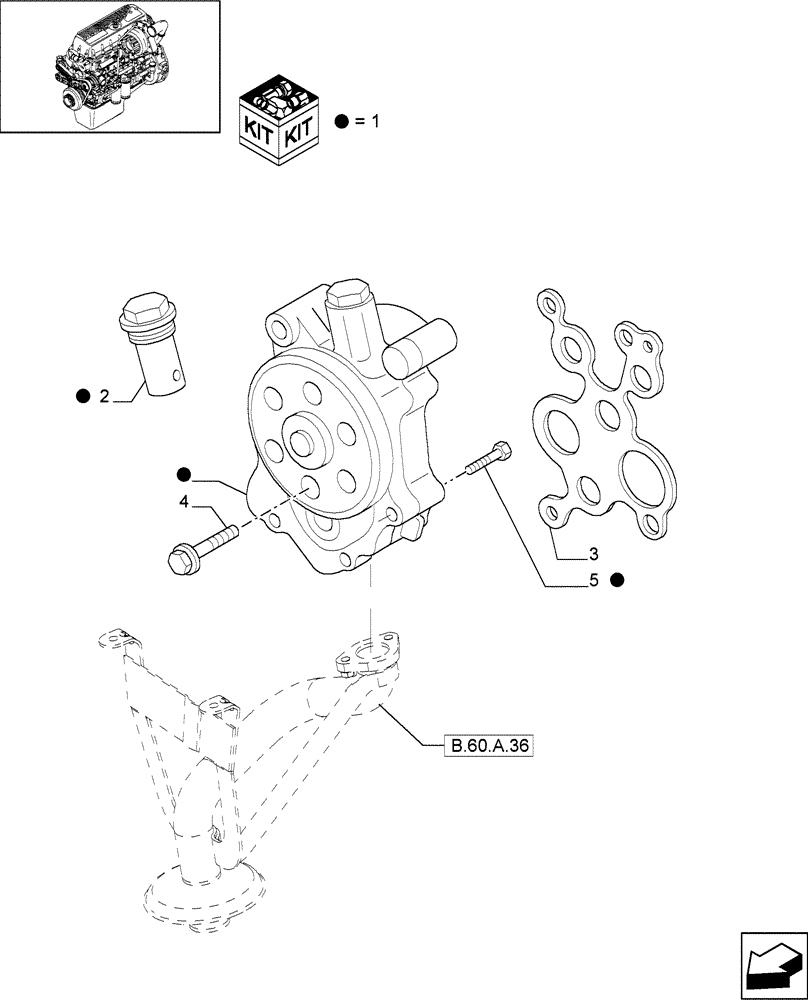 KIT KIT
● = 1

● 2
●
4
3
5 ●
B.60.A.36