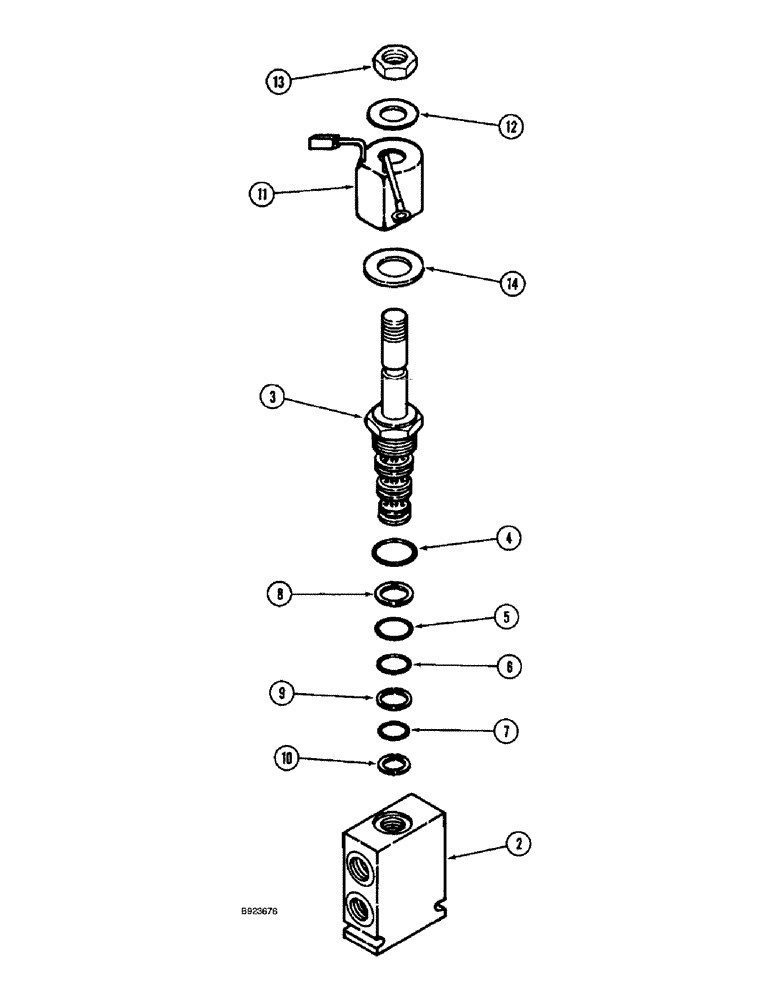 13
12
11
14
3
4
8
5
6
9
7
10
2
B923676