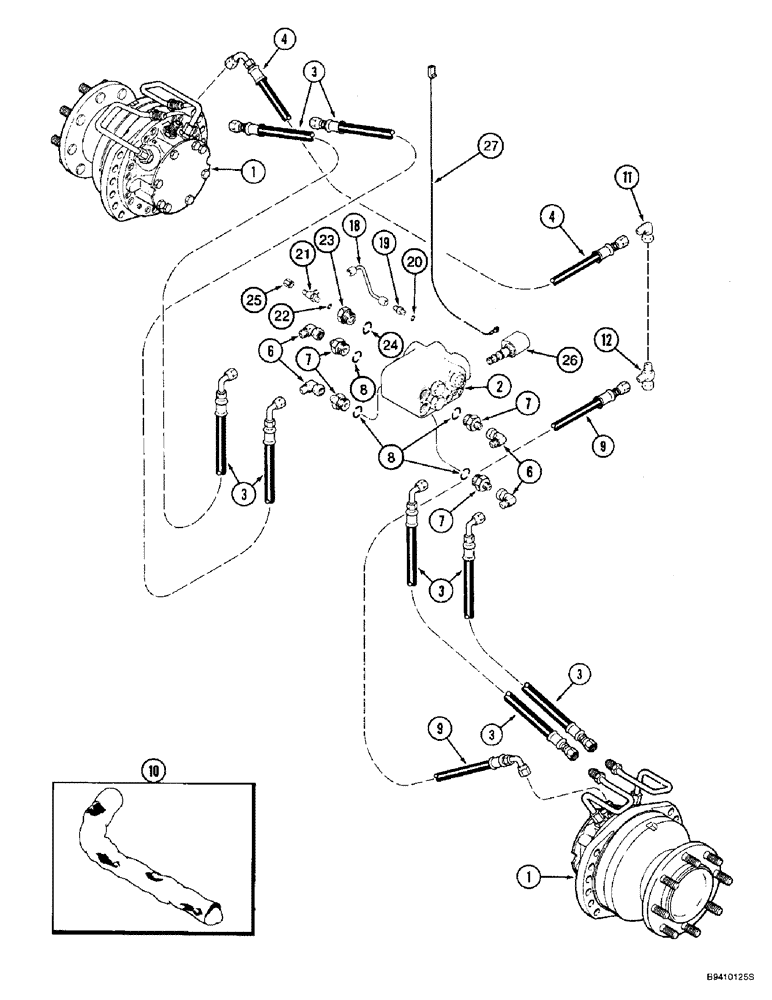 4
3
1
27
11
4
18
23
19
21
20
25
22
24
26
12
6
7
8
2
7
9
8
6
3
7
3
3
3
9
10
1
B9410125S