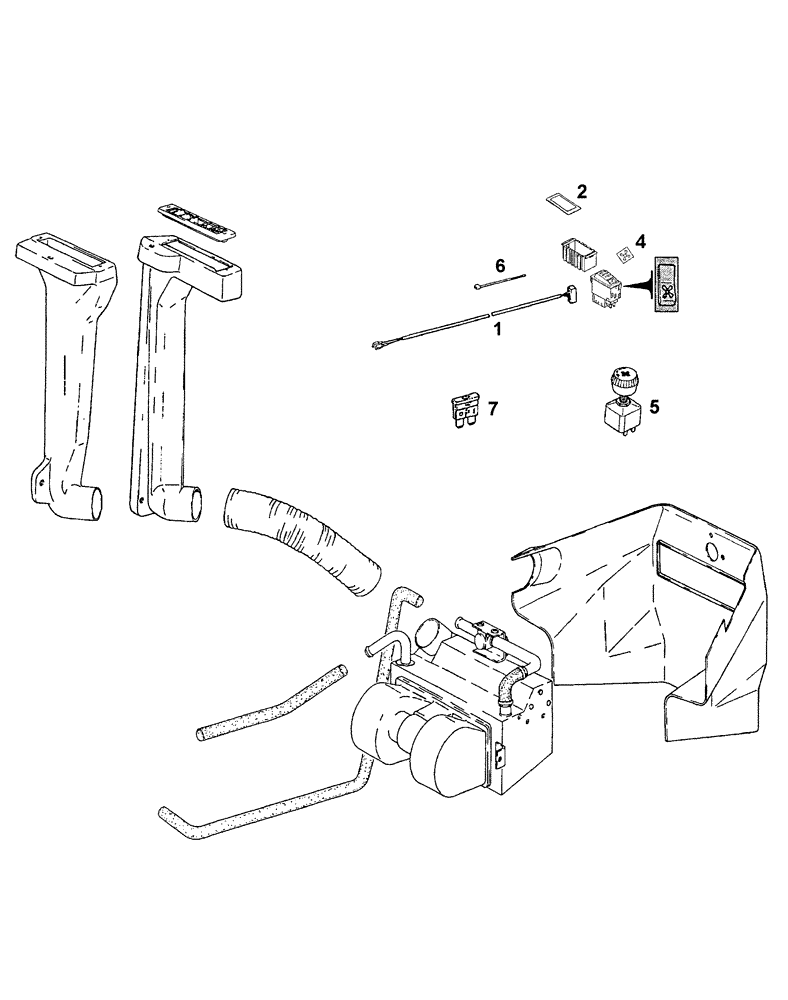 2
4
6
1
7
5