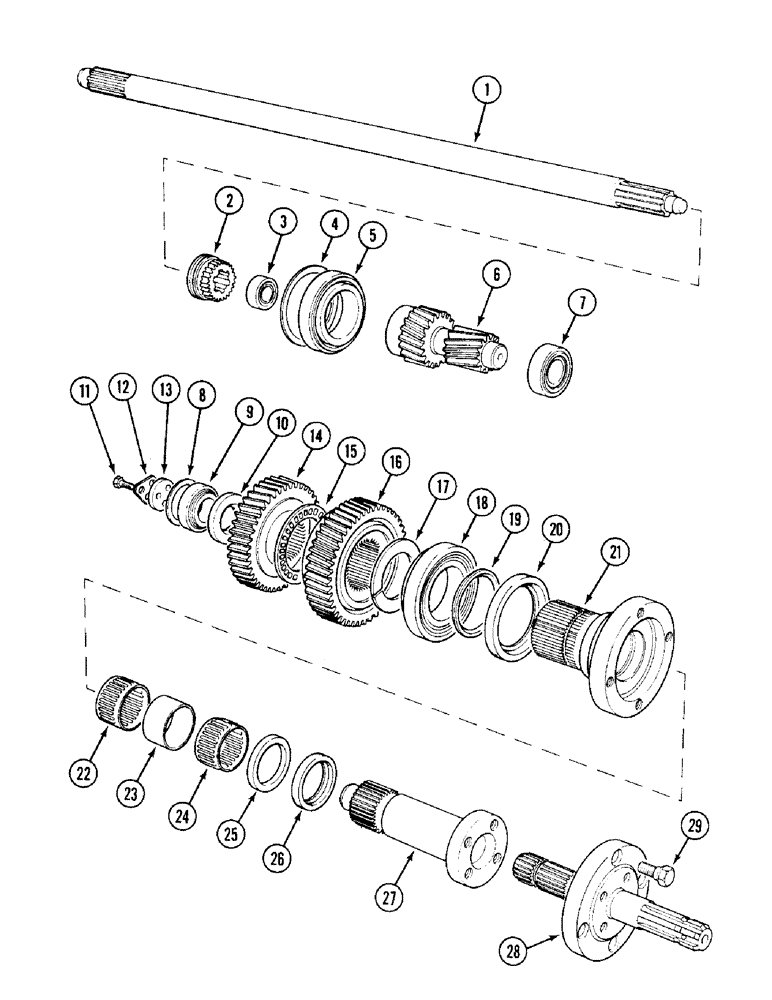 1
2
3
4
5
6
7
11
12
13
8
9
10
14
15
16
17
18
19
20
21
22
23
24
25
26
27
29
28