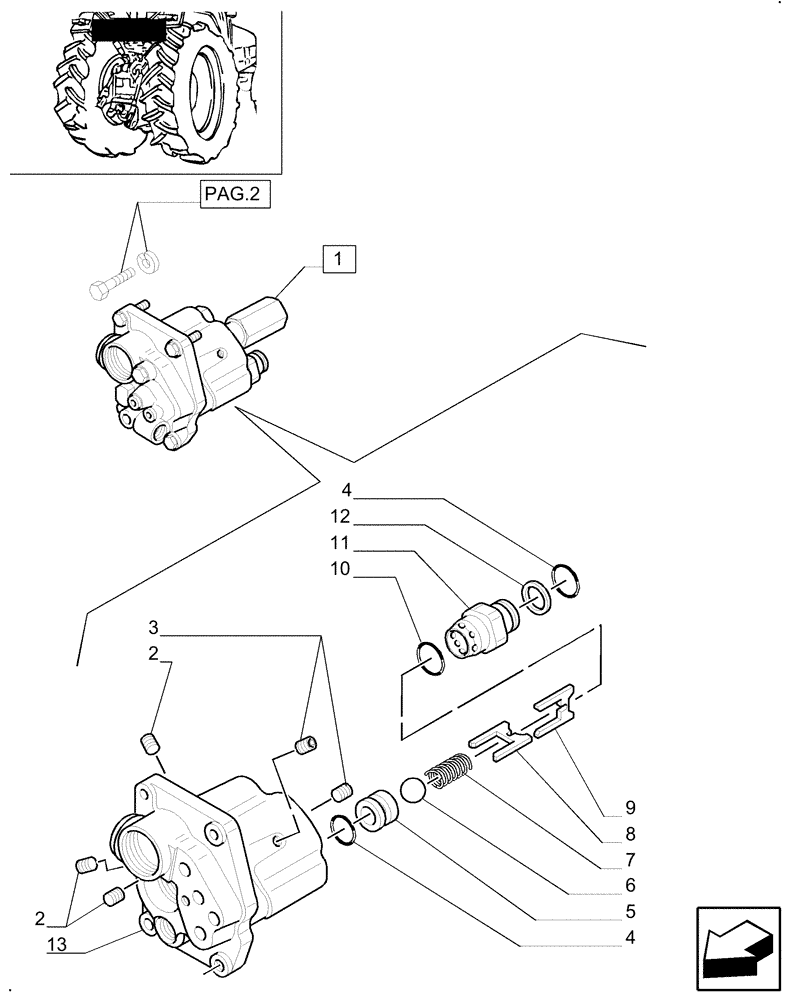 PAG.2
1
4
12
11
10
3
2
9
8
7
6
5
4
2
13