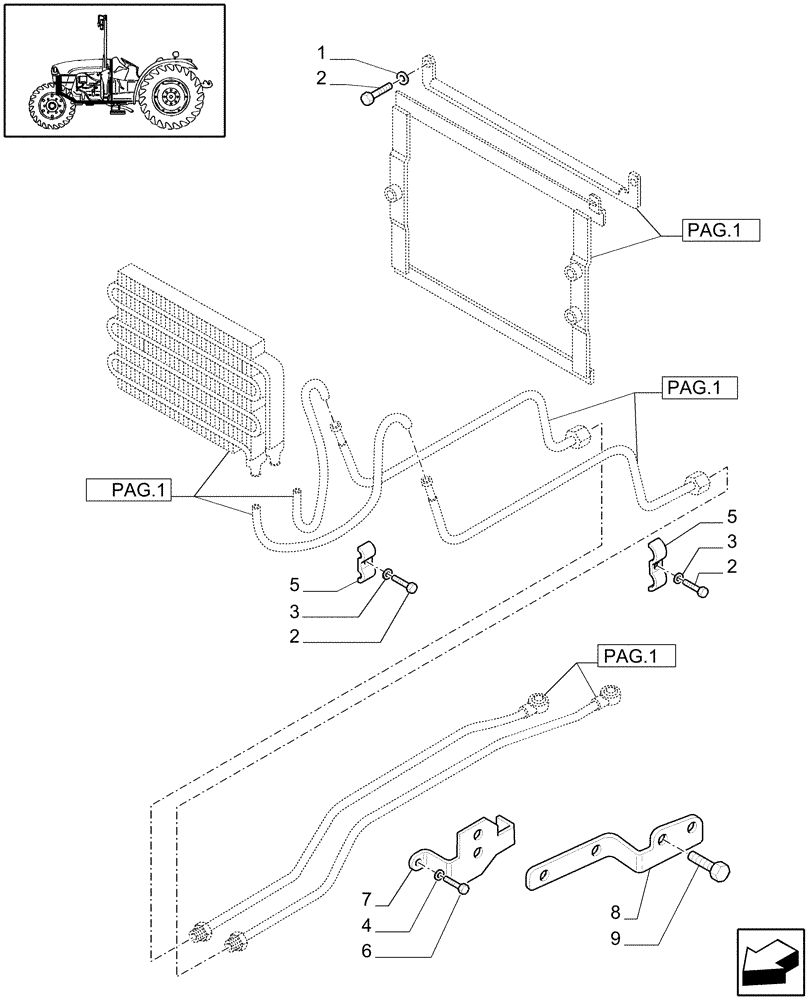 1
2
PAG.1
PAG.1
PAG.1
5
3
2
5
3
2
PAG.1
7
4
6
8
9